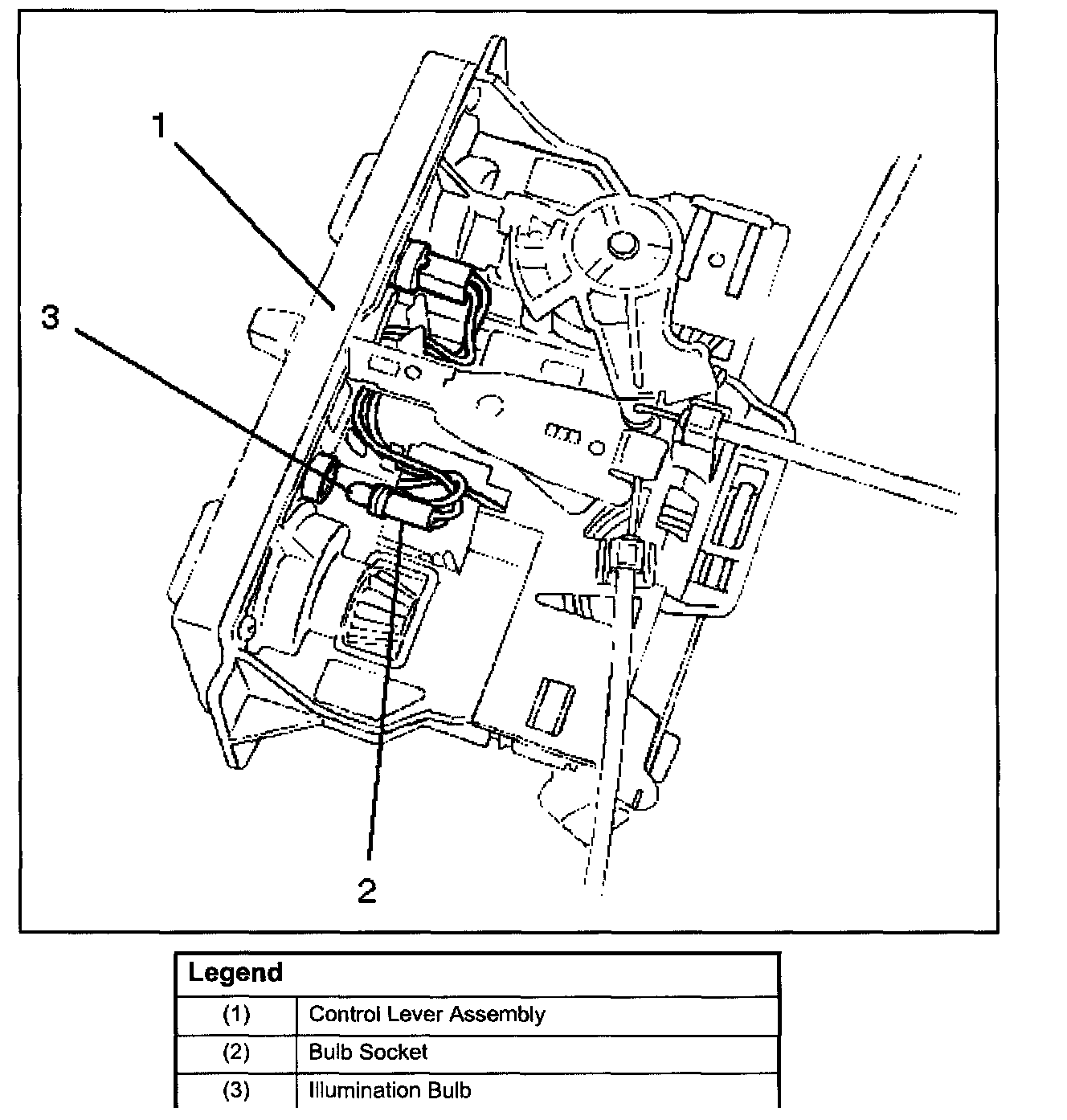 1

3

2

| Legend | |
|---|---|
| (1) | Control Lever Assembly |
| (2) | Bulb Socket |
| (3) | Illumination Bulb |