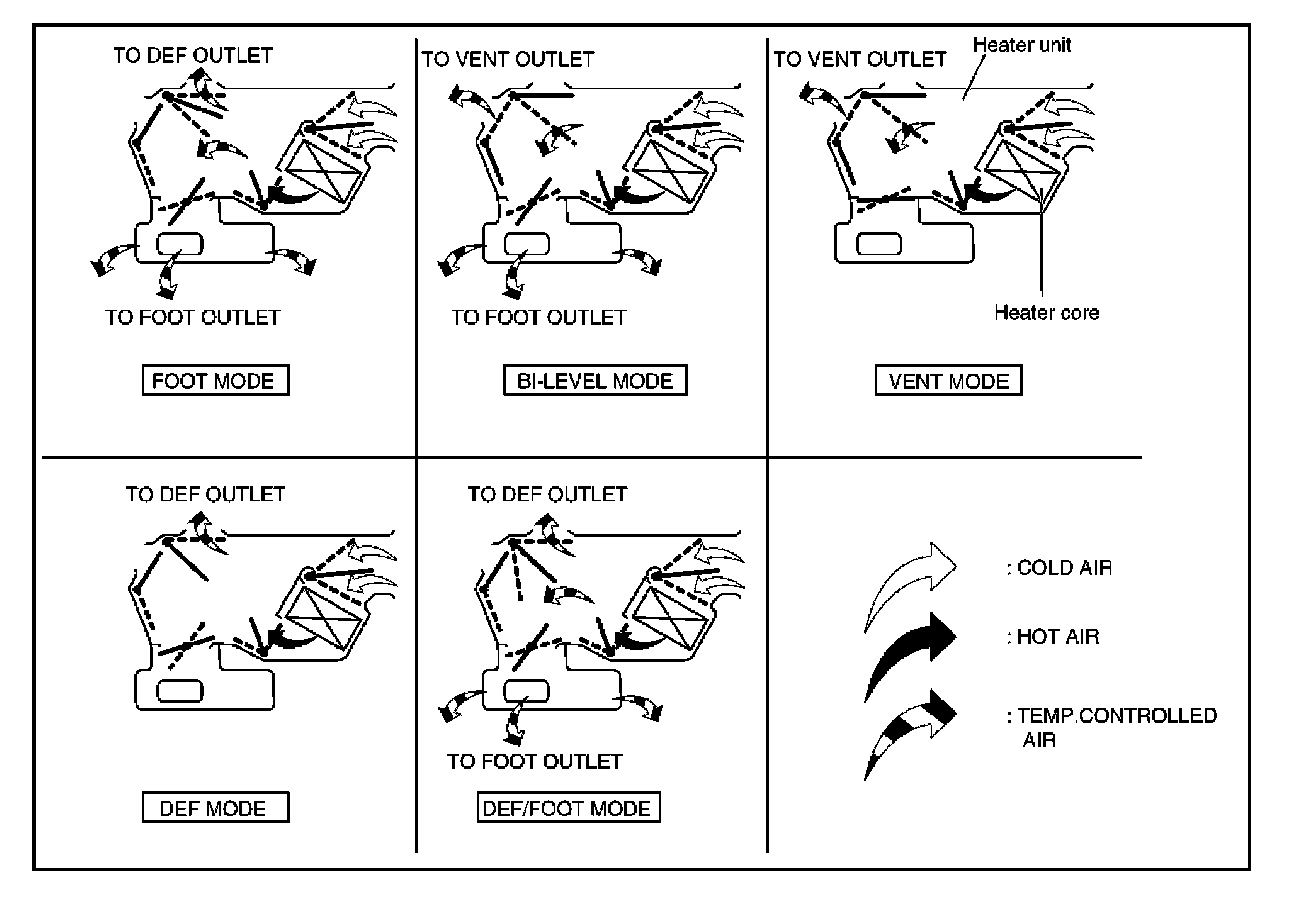 TO DEF OUTLET

TO FOOT OUTLET

FOOT MODE

TO VENT OUTLET

TO FOOT OUTLET

BI-LEVEL MODE

TO VENT OUTLET

Heater unit

Heater core

VENT MODE

TO DEF OUTLET

DEF MODE

TO DEF OUTLET

TO FOOT OUTLET

DEF/FOOT MODE

: COLD AIR

: HOT AIR

: TEMP.CONTROLLED AIR