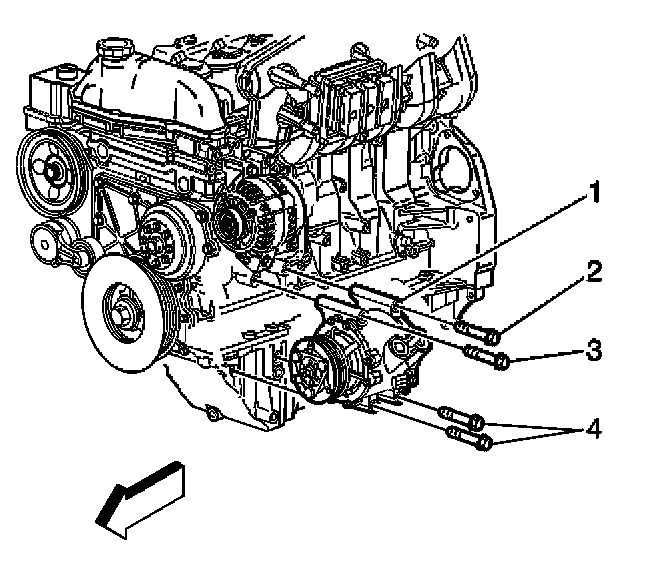 1
2
3
4