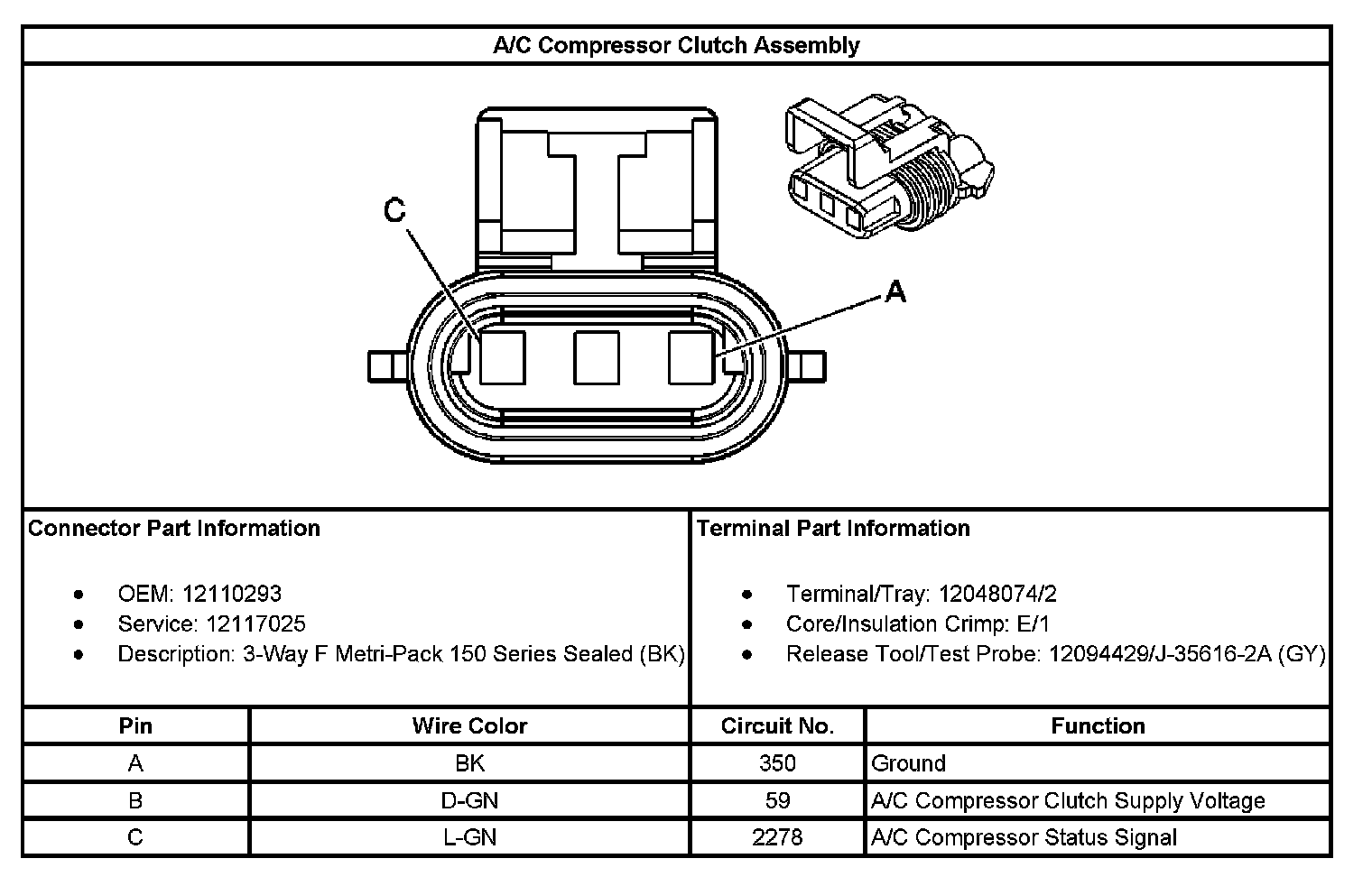 A/C Compressor Clutch Assembly

C

A

Connector Part Information

- OEM: 12110293
- Service: 12117025
- Description: 3-Way F Metri-Pack 150 Series Sealed (BK)

Terminal Part Information

- Terminal/Tray: 12048074/2
- Core/Insulation Crimp: E/1
- Release Tool/Test Probe: 12094429/J-35616-2A (GY)

| Pin | Wire Color | Circuit No. | Function |
|---|---|---|---|
| A | BK | 350 | Ground |
| B | D-GN | 59 | A/C Compressor Clutch Supply Voltage |
| C | L-GN | 2278 | A/C Compressor Status Signal |