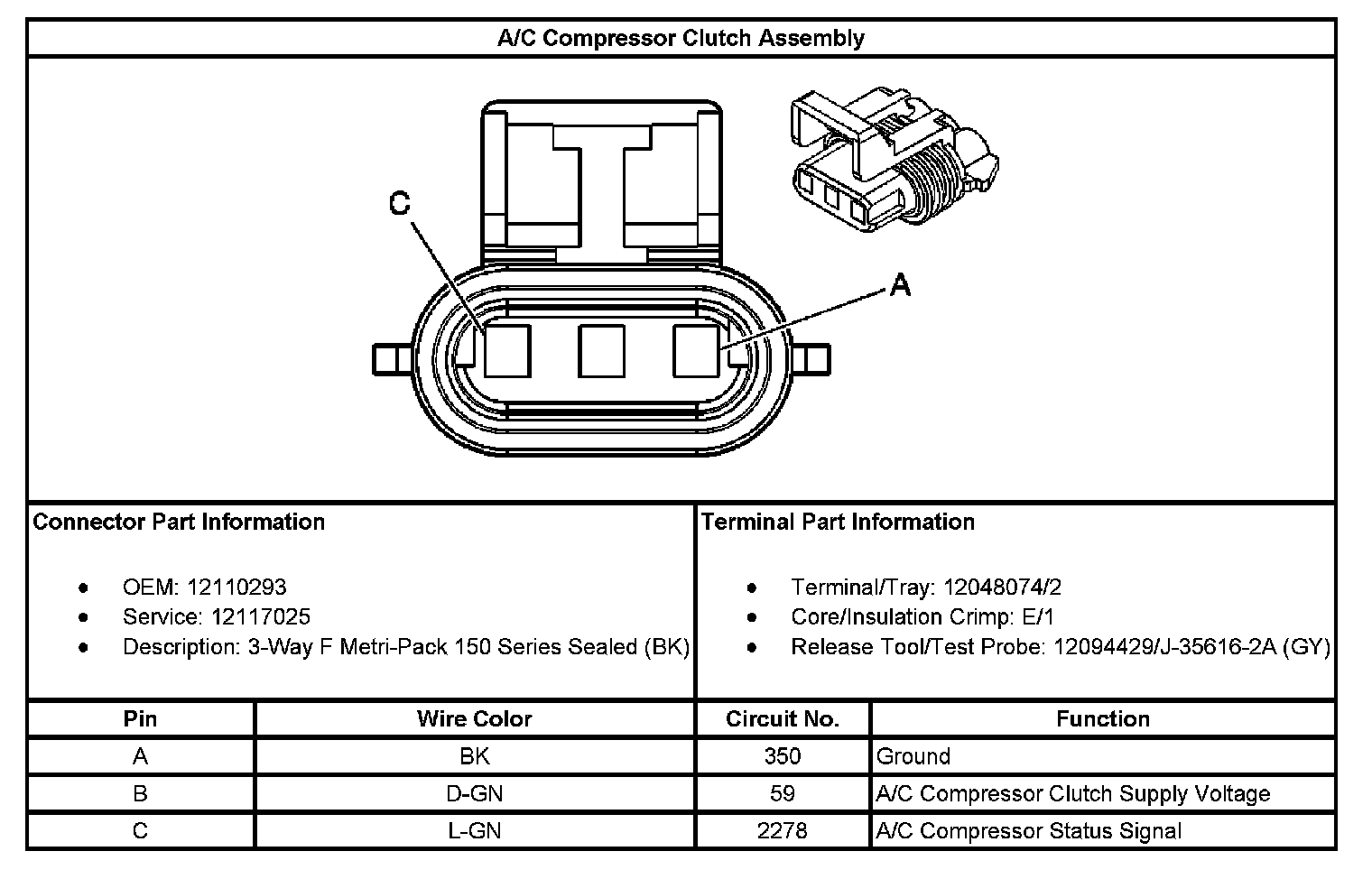 A/C Compressor Clutch Assembly

C

A

Connector Part Information

- OEM: 12110293
- Service: 12117025
- Description: 3-Way F Metri-Pack 150 Series Sealed (BK)

Terminal Part Information

- Terminal/Tray: 12048074/2
- Core/Insulation Crimp: E/1
- Release Tool/Test Probe: 12094429/J-35616-2A (GY)

| Pin | Wire Color | Circuit No. | Function |
|---|---|---|---|
| A | BK | 350 | Ground |
| B | D-GN | 59 | A/C Compressor Clutch Supply Voltage |
| C | L-GN | 2278 | A/C Compressor Status Signal |