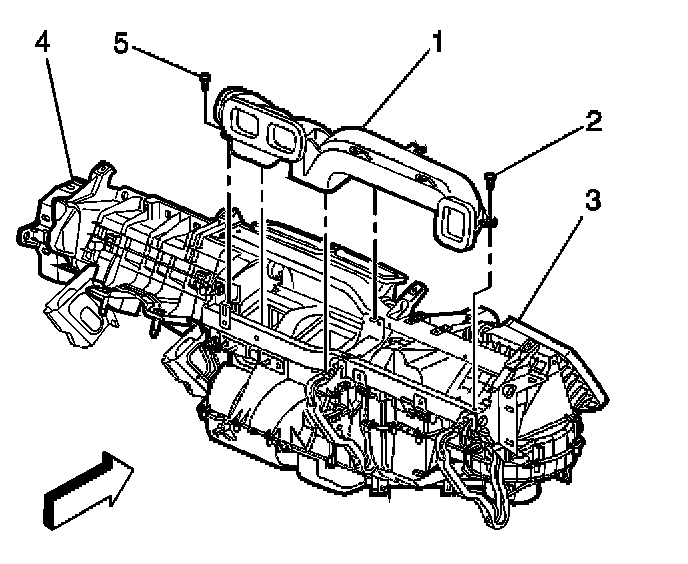 4
5
1
2
3