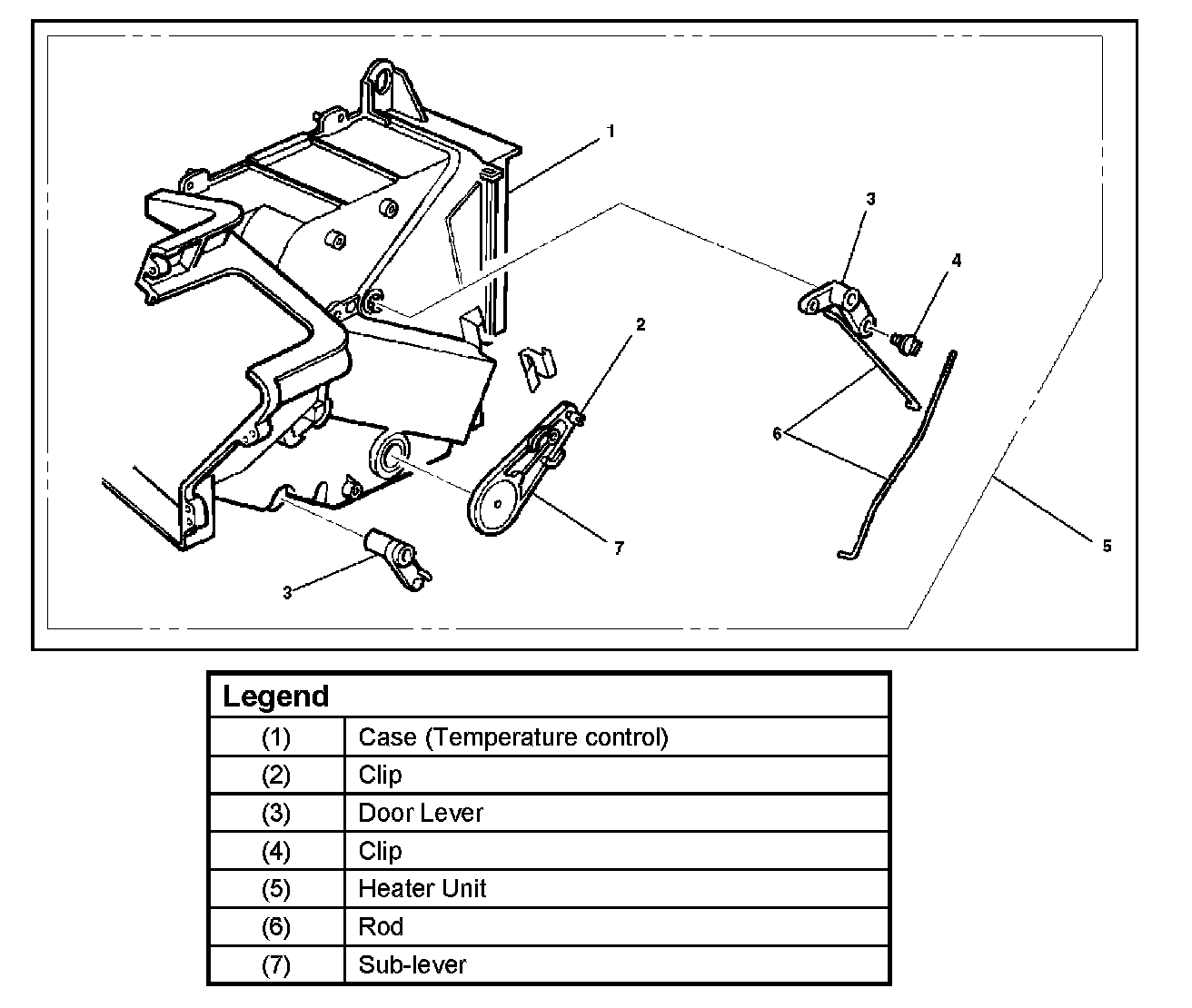 1
3
4
2
6
7
5
3

| Legend | |
|---|---|
| (1) | Case (Temperature control) |
| (2) | Clip |
| (3) | Door Lever |
| (4) | Clip |
| (5) | Heater Unit |
| (6) | Rod |
| (7) | Sub-lever |