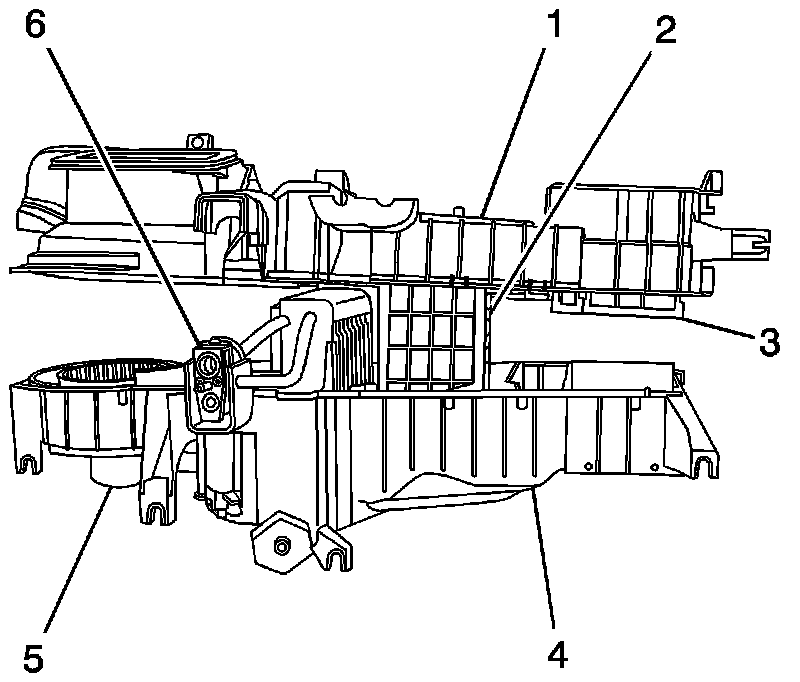 6
1
2
3
5
4