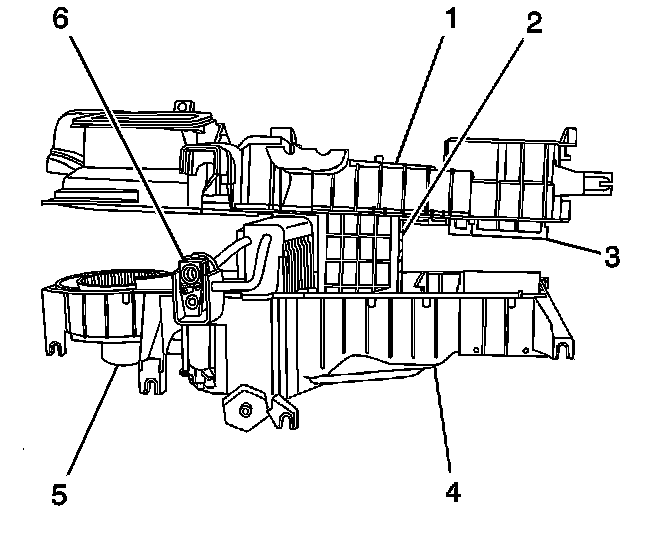 6
1
2
3
5
4