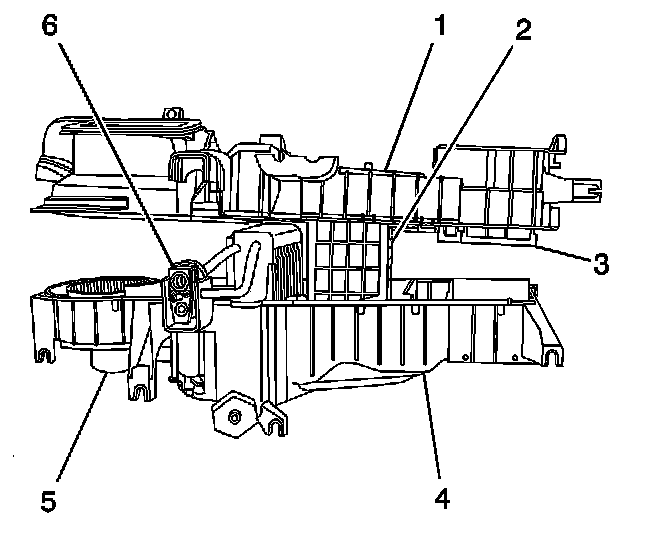 6
1
2
3
5
4