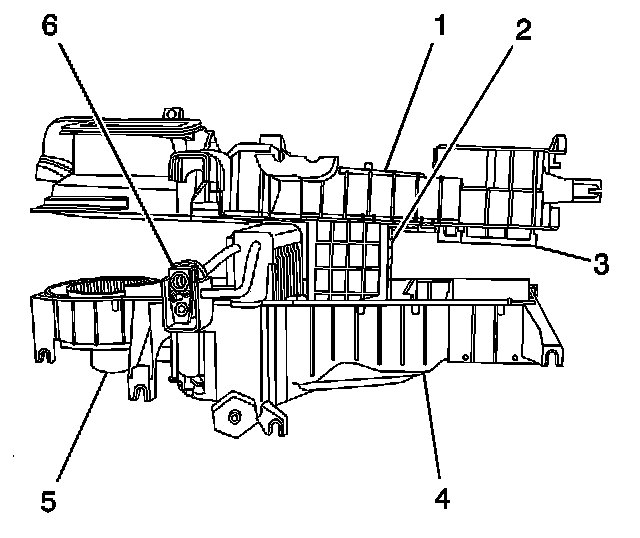 6
1
2
3
5
4