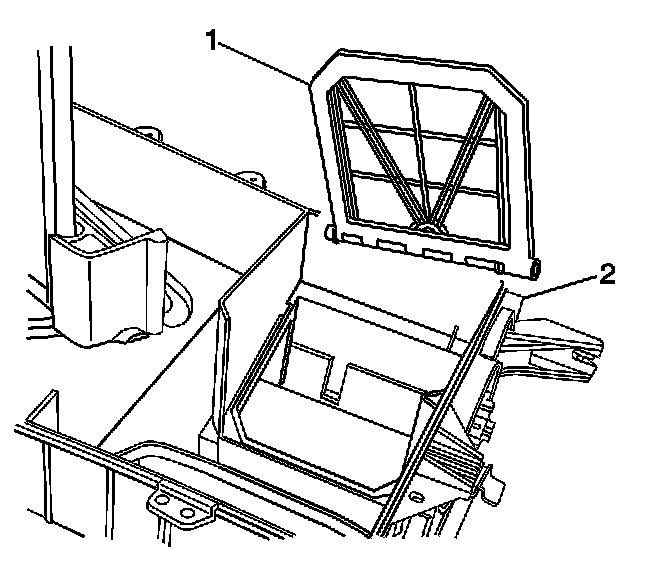 1
2