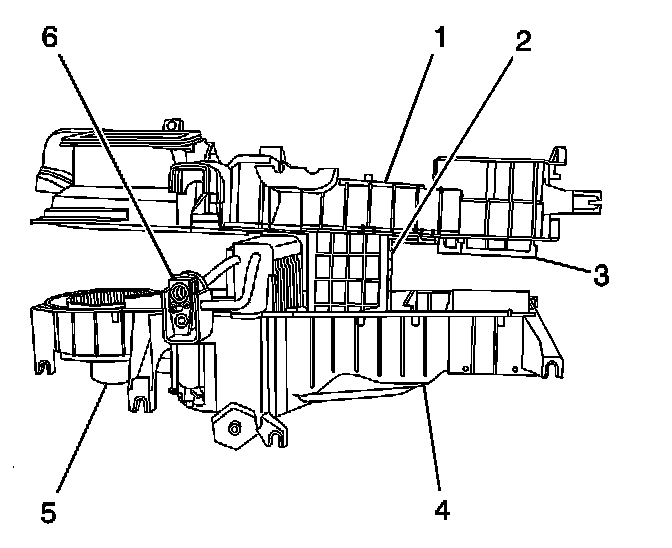 6
1
2
3
5
4