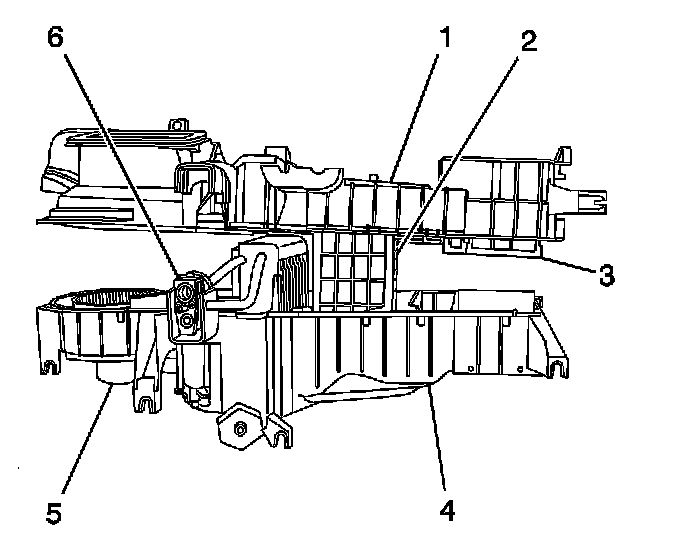 6
1
2
3
5
4