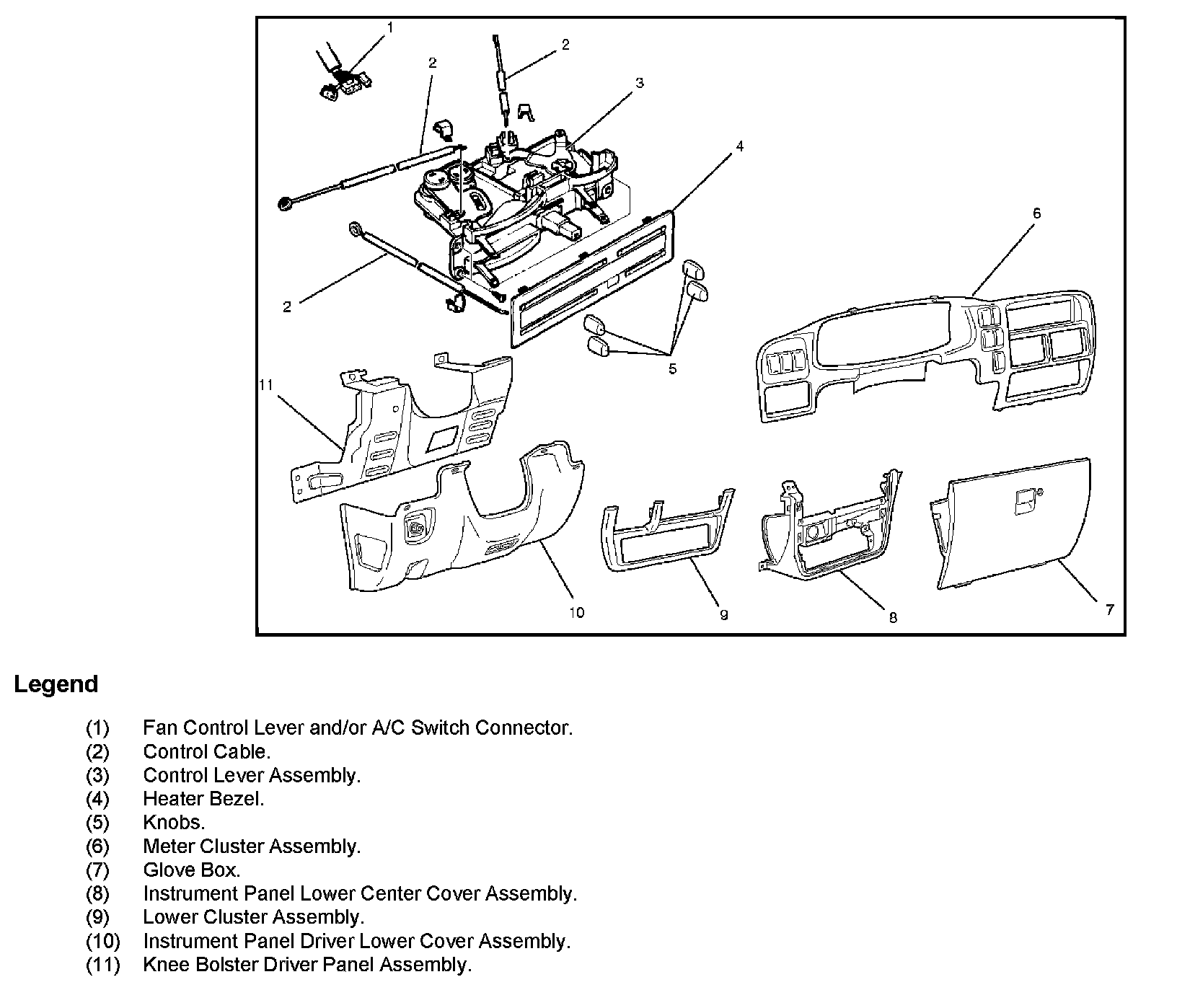 1
2
2
3
4
6
2
5
11
10
9
8
7

Legend

(1) Fan Control Lever and/or A/C Switch Connector.
(2) Control Cable.
(3) Control Lever Assembly.
(4) Heater Bezel.
(5) Knobs.
(6) Meter Cluster Assembly.
(7) Glove Box.
(8) Instrument Panel Lower Center Cover Assembly.
(9) Lower Cluster Assembly.
(10) Instrument Panel Driver Lower Cover Assembly.
(11) Knee Bolster Driver Panel Assembly.