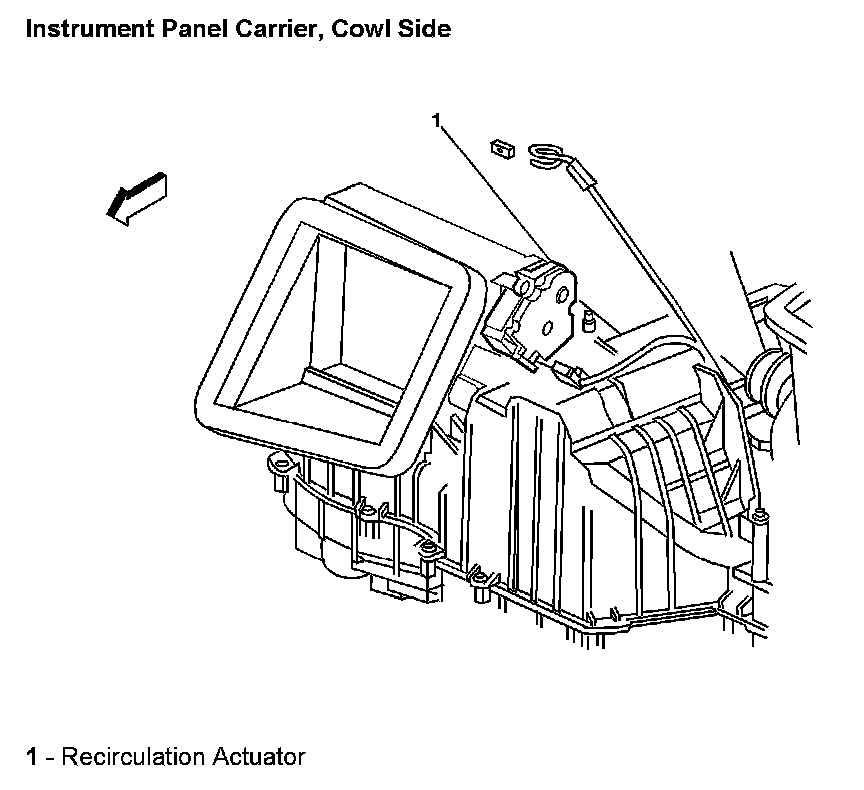 Instrument Panel Carrier, Cowl Side

1

1 - Recirculation Actuator