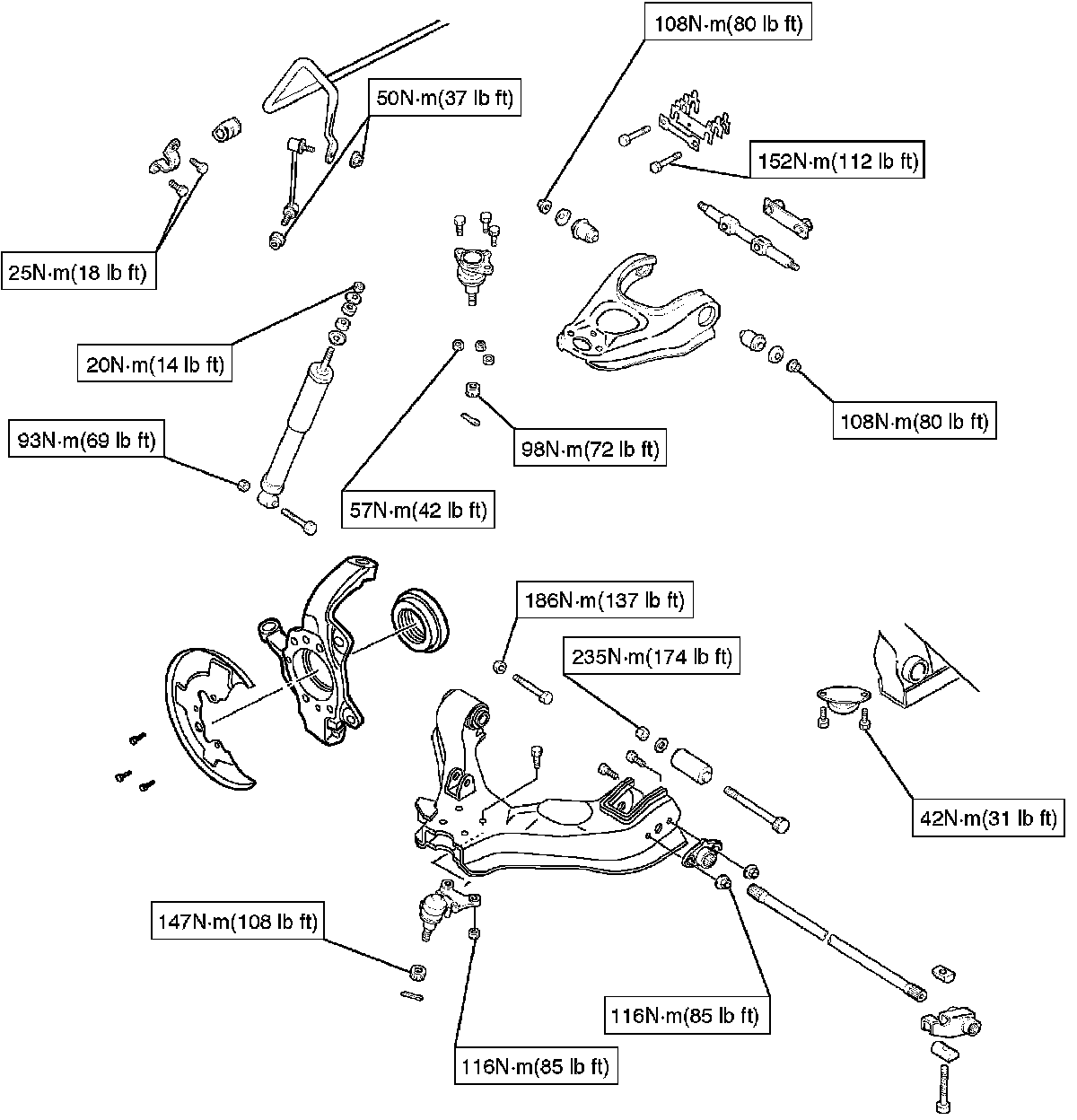 108N·m(80 lb ft)

50N·m(37 lb ft)

152N·m(112 lb ft)

25N·m(18 lb ft)

20N·m(14 lb ft)

108N·m(80 lb ft)

93N·m(69 lb ft)

98N·m(72 lb ft)

57N·m(42 lb ft)

186N·m(137 lb ft)

235N·m(174 lb ft)

42N·m(31 lb ft)

147N·m(108 lb ft)

116N·m(85 lb ft)

116N·m(85 lb ft)