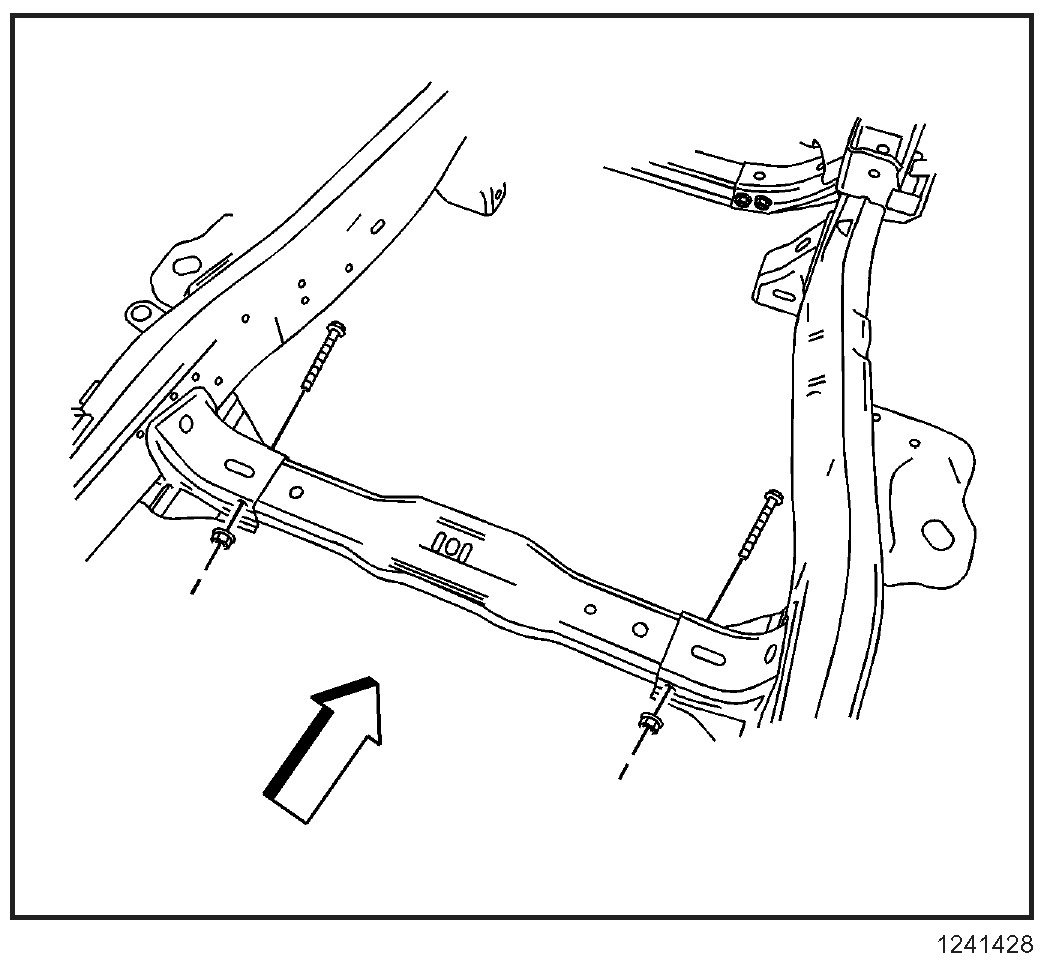 1241428