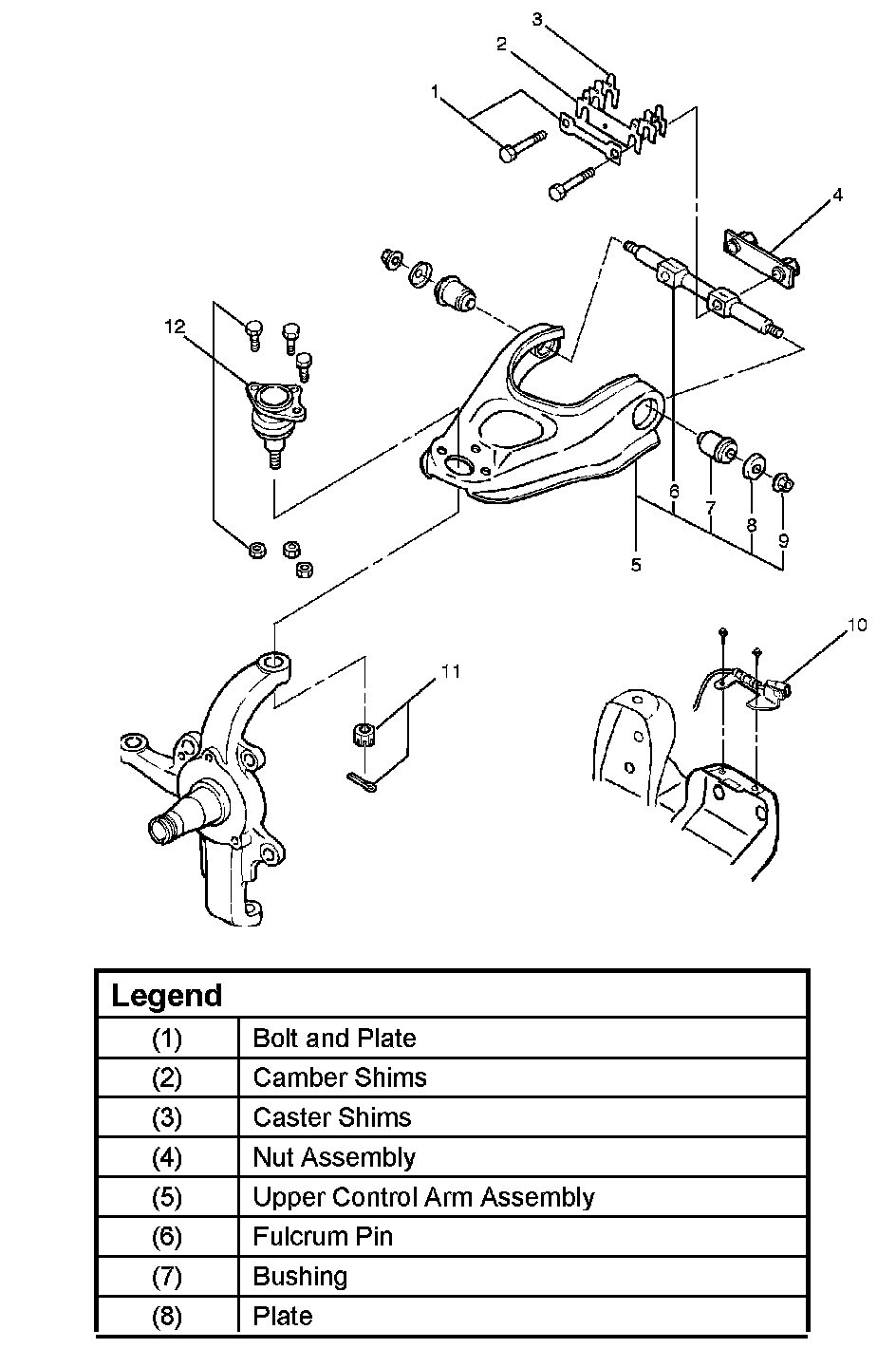 3
2
1
4
12
6
7
8
9
5
10
11

| Legend | |
|---|---|
| (1) | Bolt and Plate |
| (2) | Camber Shims |
| (3) | Caster Shims |
| (4) | Nut Assembly |
| (5) | Upper Control Arm Assembly |
| (6) | Fulcrum Pin |
| (7) | Bushing |
| (8) | Plate |