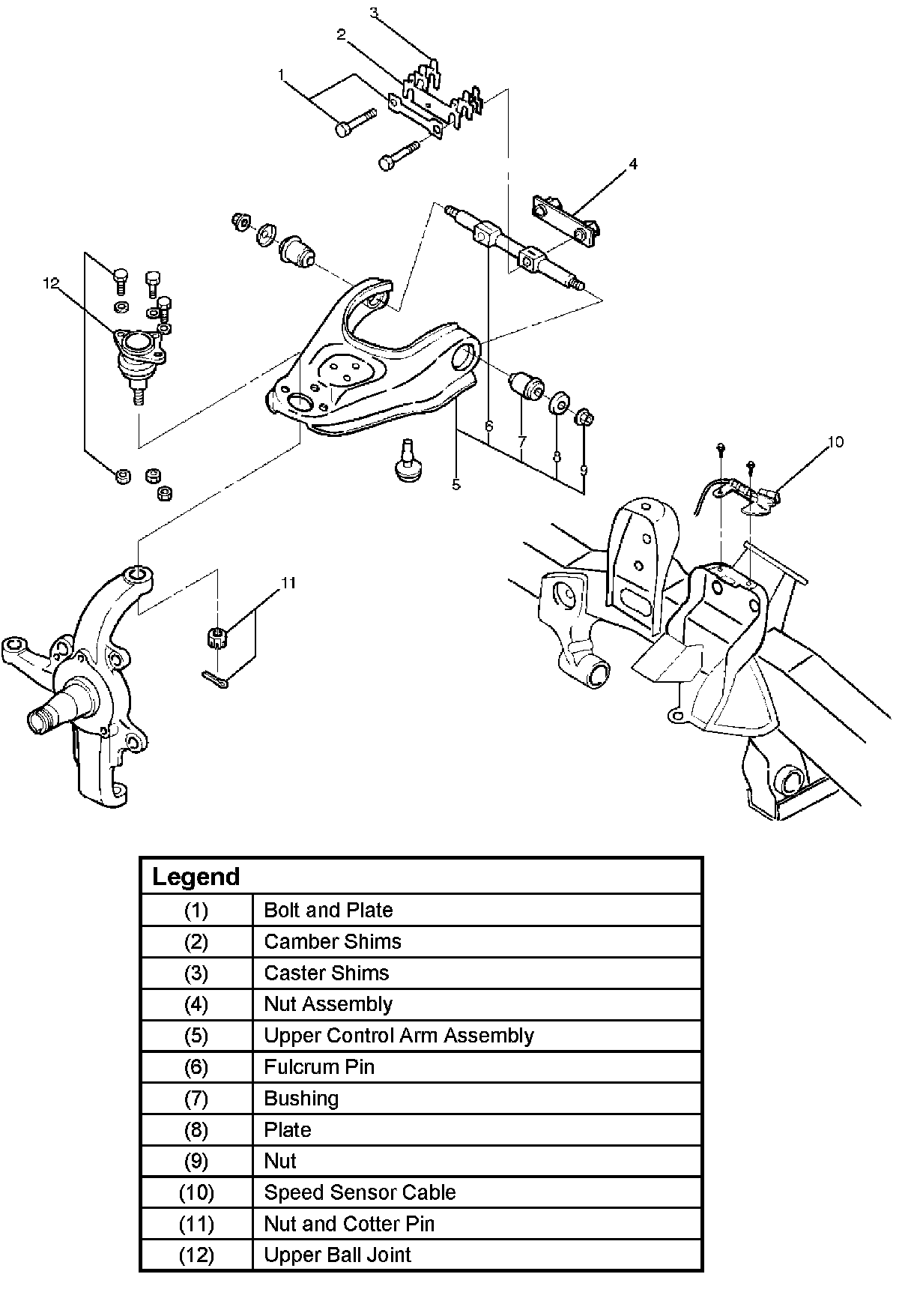 3
2
1
4
12
6
7
8
9
5
10
11

| Legend | |
|---|---|
| (1) | Bolt and Plate |
| (2) | Camber Shims |
| (3) | Caster Shims |
| (4) | Nut Assembly |
| (5) | Upper Control Arm Assembly |
| (6) | Fulcrum Pin |
| (7) | Bushing |
| (8) | Plate |
| (9) | Nut |
| (10) | Speed Sensor Cable |
| (11) | Nut and Cotter Pin |
| (12) | Upper Ball Joint |