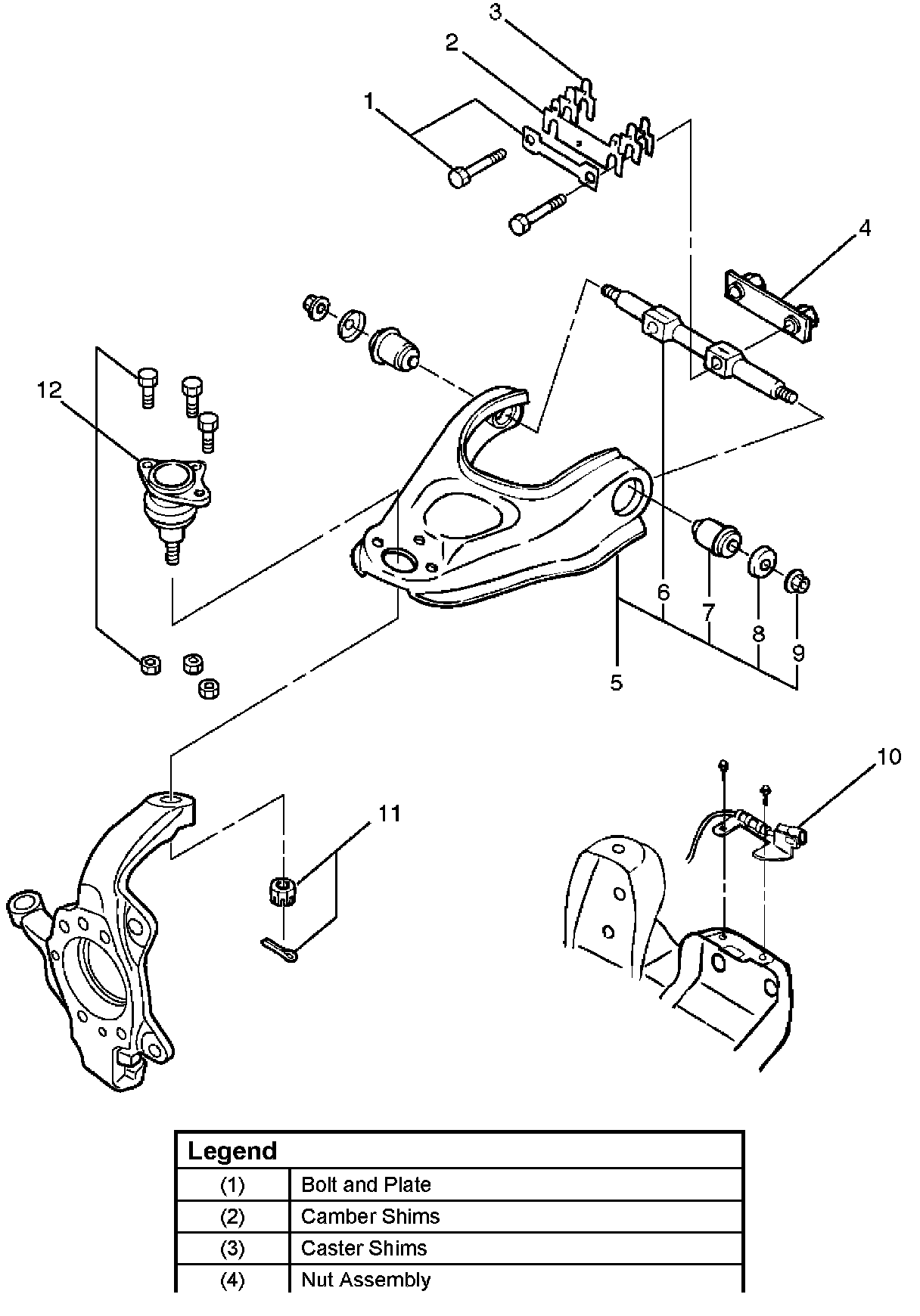 3
2
1
4
12
6
7
8
9
5
10
11

| Legend | |
|---|---|
| (1) | Bolt and Plate |
| (2) | Camber Shims |
| (3) | Caster Shims |
| (4) | Nut Assembly |