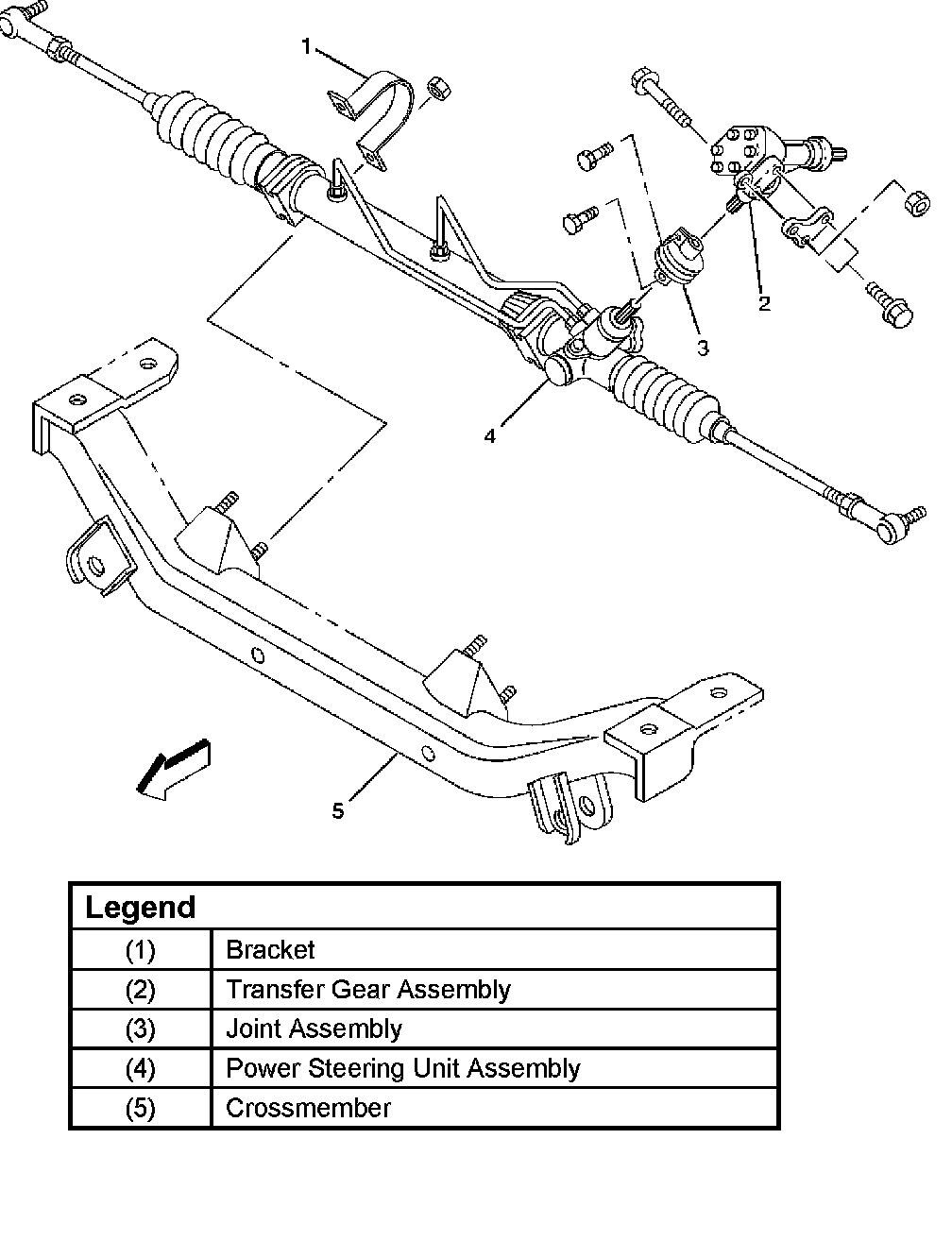 1

2

3

4

5

| Legend | |
|---|---|
| (1) | Bracket |
| (2) | Transfer Gear Assembly |
| (3) | Joint Assembly |
| (4) | Power Steering Unit Assembly |
| (5) | Crossmember |