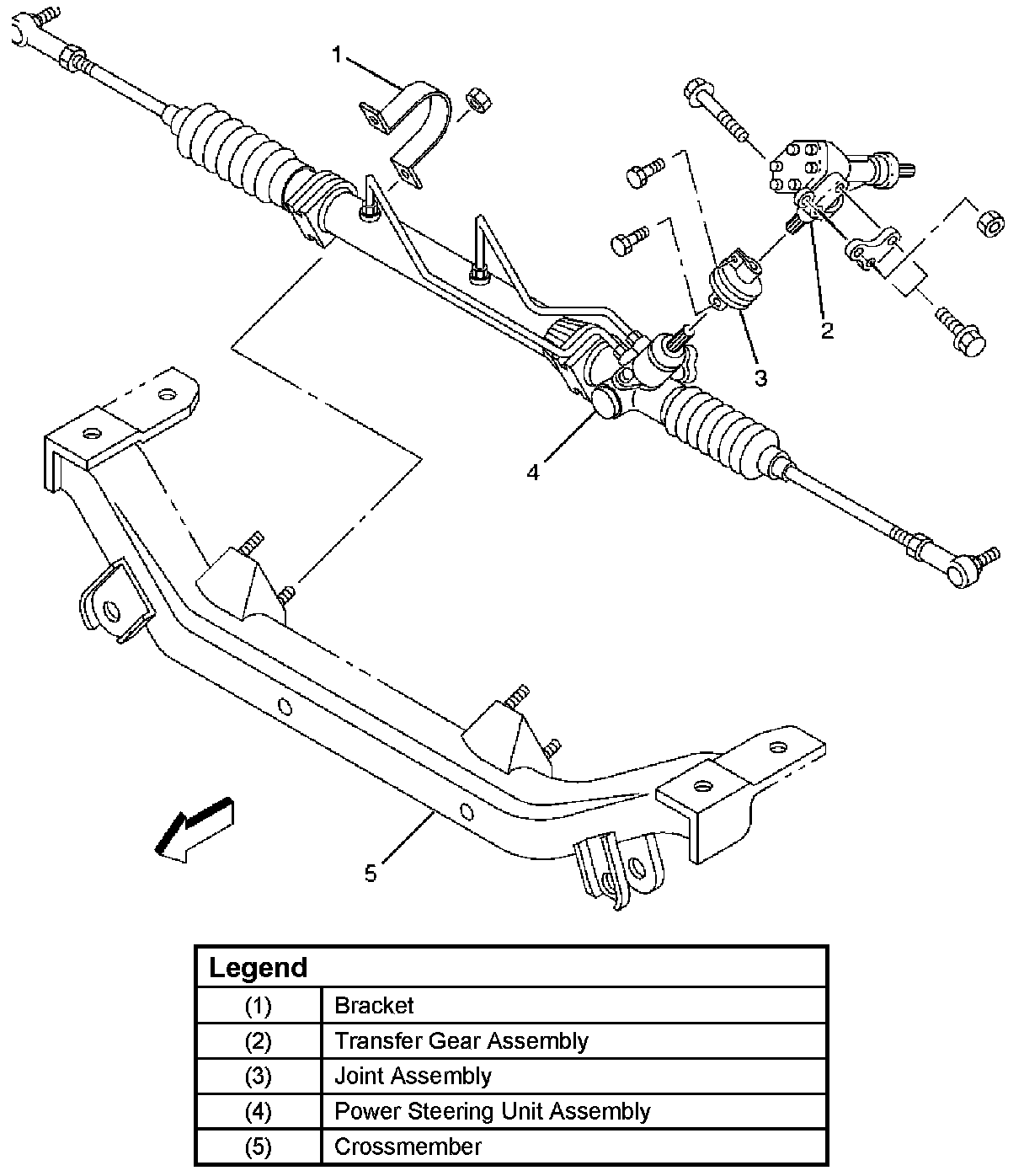 1

2

3

4

5

| Legend | |
|---|---|
| (1) | Bracket |
| (2) | Transfer Gear Assembly |
| (3) | Joint Assembly |
| (4) | Power Steering Unit Assembly |
| (5) | Crossmember |