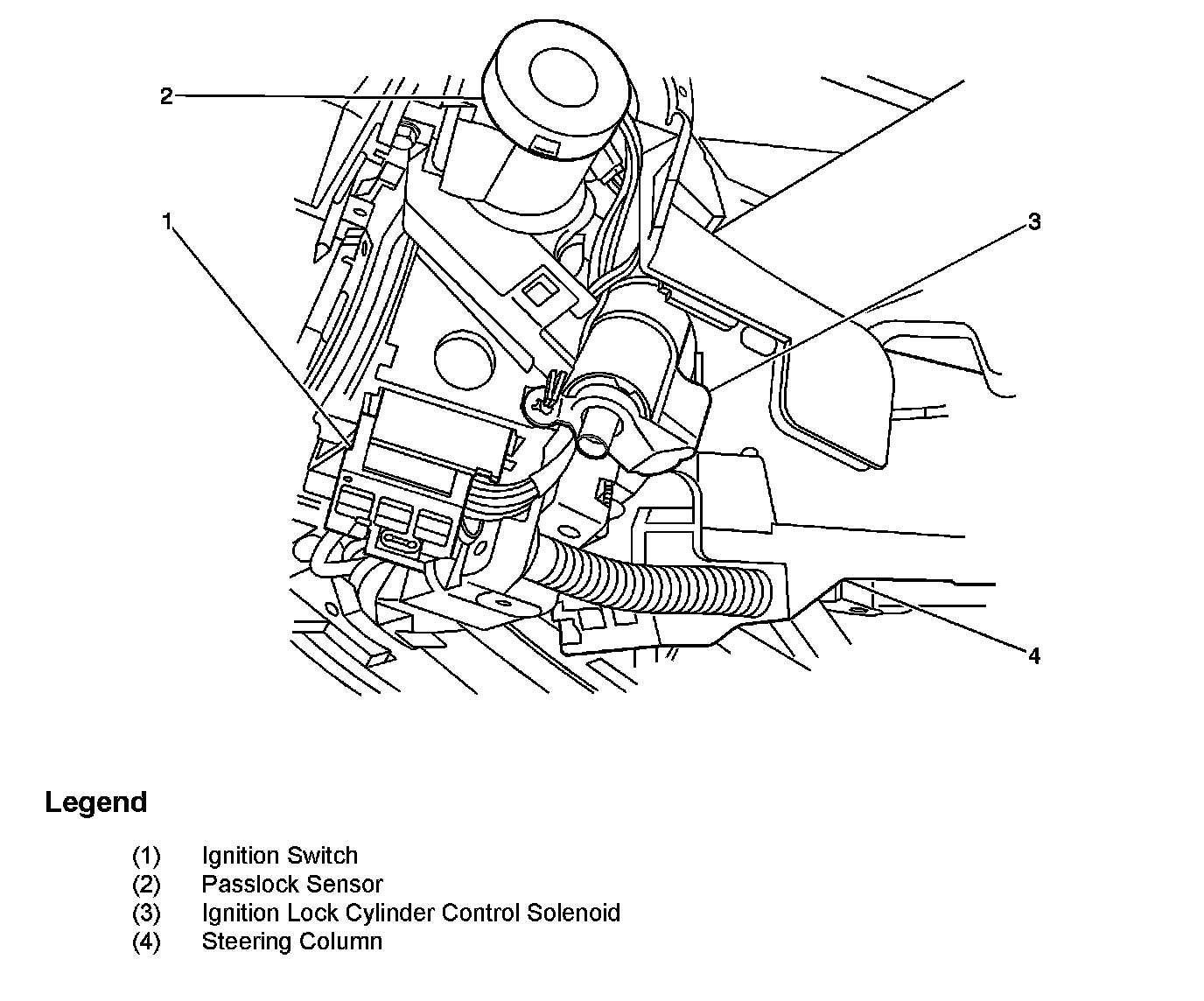 2

1

3

4

Legend

(1) Ignition Switch
(2) Passlock Sensor
(3) Ignition Lock Cylinder Control Solenoid
(4) Steering Column