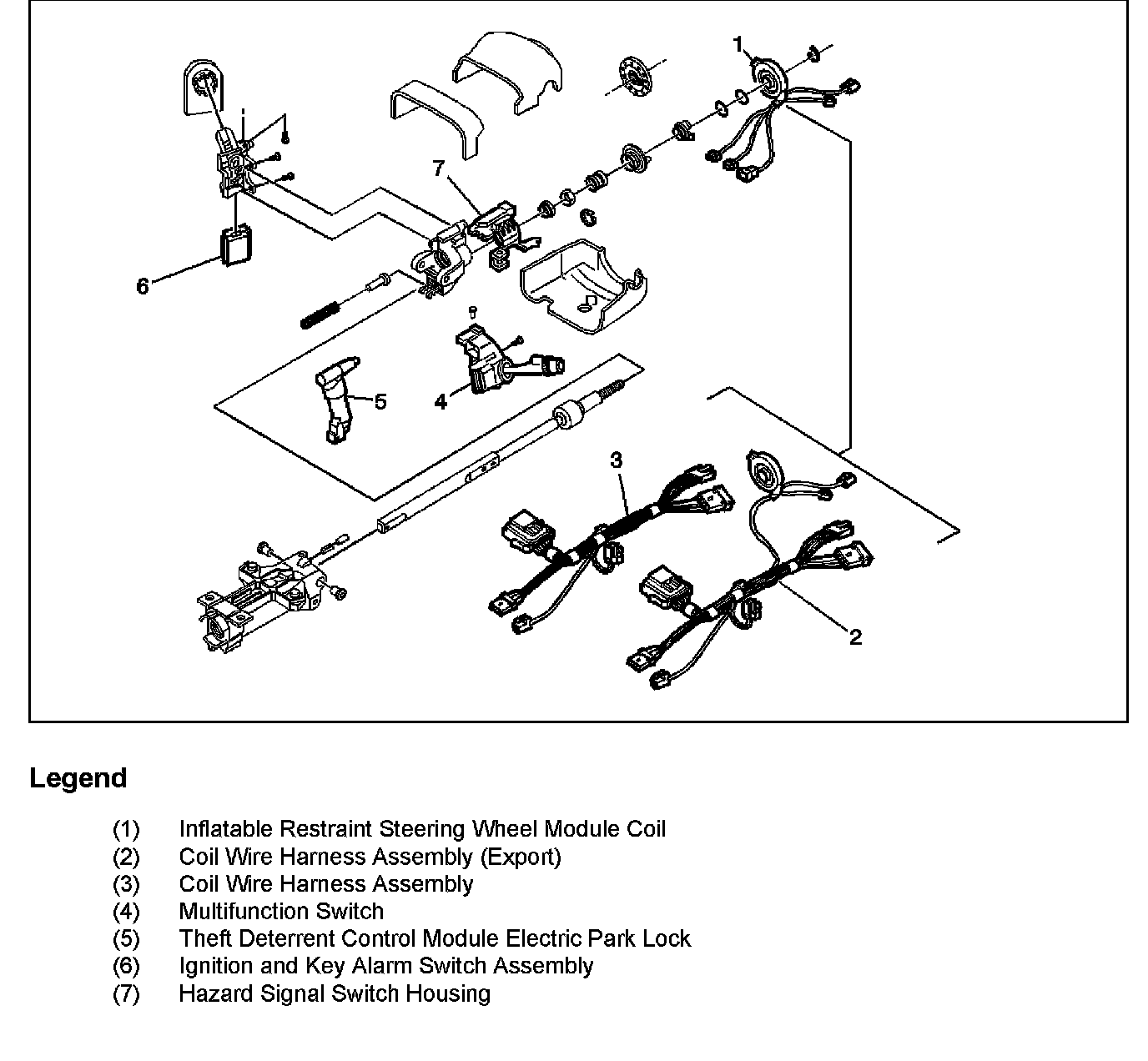 1
7
6
5
4
3
2

Legend

(1) Inflatable Restraint Steering Wheel Module Coil
(2) Coil Wire Harness Assembly (Export)
(3) Coil Wire Harness Assembly
(4) Multifunction Switch
(5) Theft Deterrent Control Module Electric Park Lock
(6) Ignition and Key Alarm Switch Assembly
(7) Hazard Signal Switch Housing