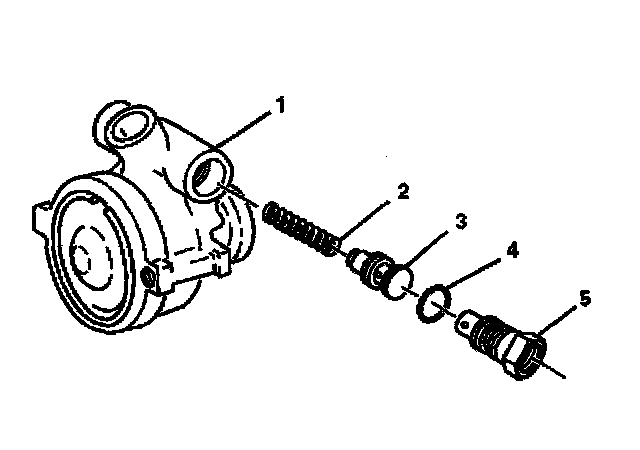 1
2
3
4
5