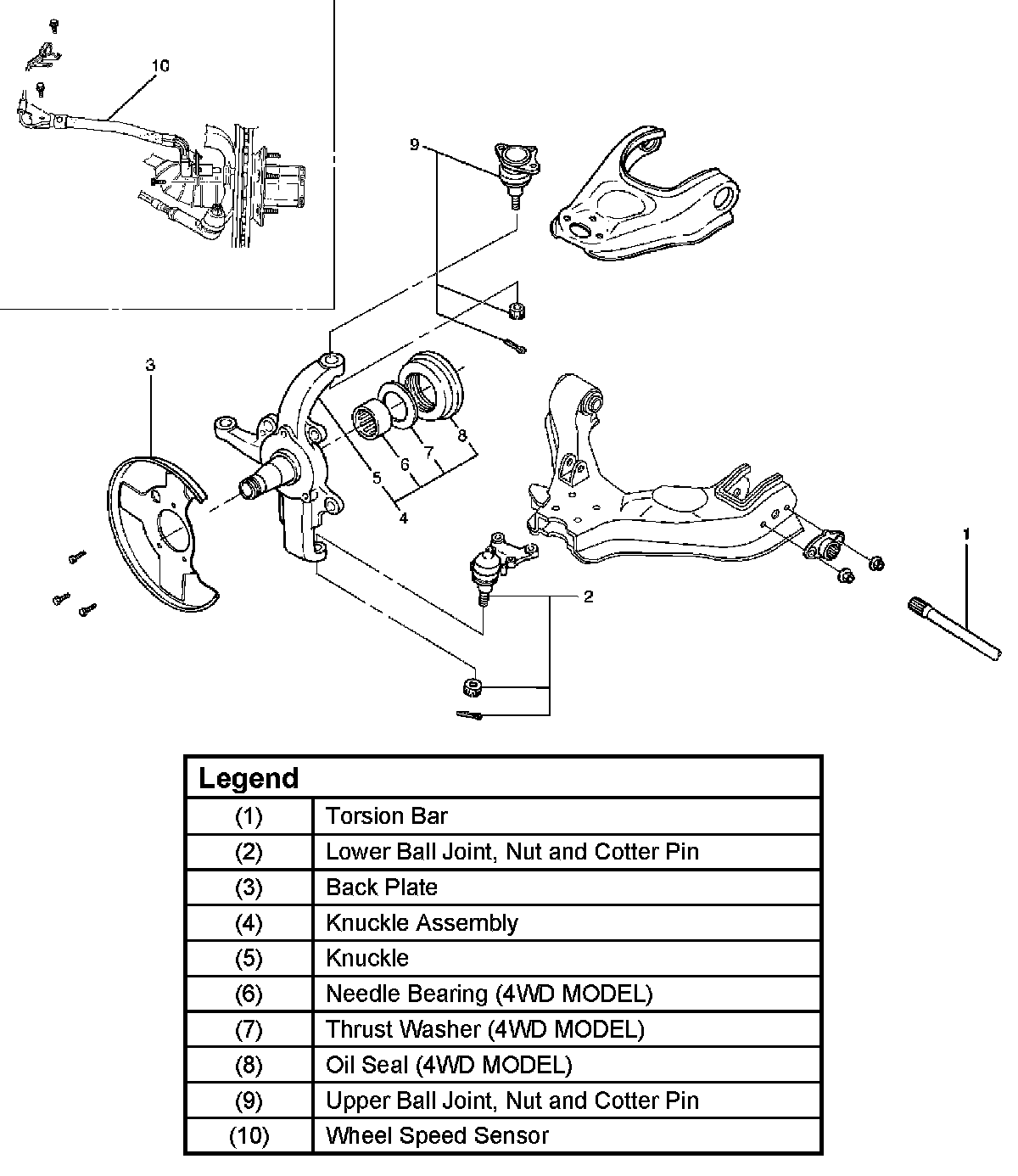 10

9

3

5 6 7 8

4

2

1

| Legend | |
|---|---|
| (1) | Torsion Bar |
| (2) | Lower Ball Joint, Nut and Cotter Pin |
| (3) | Back Plate |
| (4) | Knuckle Assembly |
| (5) | Knuckle |
| (6) | Needle Bearing (4WD MODEL) |
| (7) | Thrust Washer (4WD MODEL) |
| (8) | Oil Seal (4WD MODEL) |
| (9) | Upper Ball Joint, Nut and Cotter Pin |
| (10) | Wheel Speed Sensor |