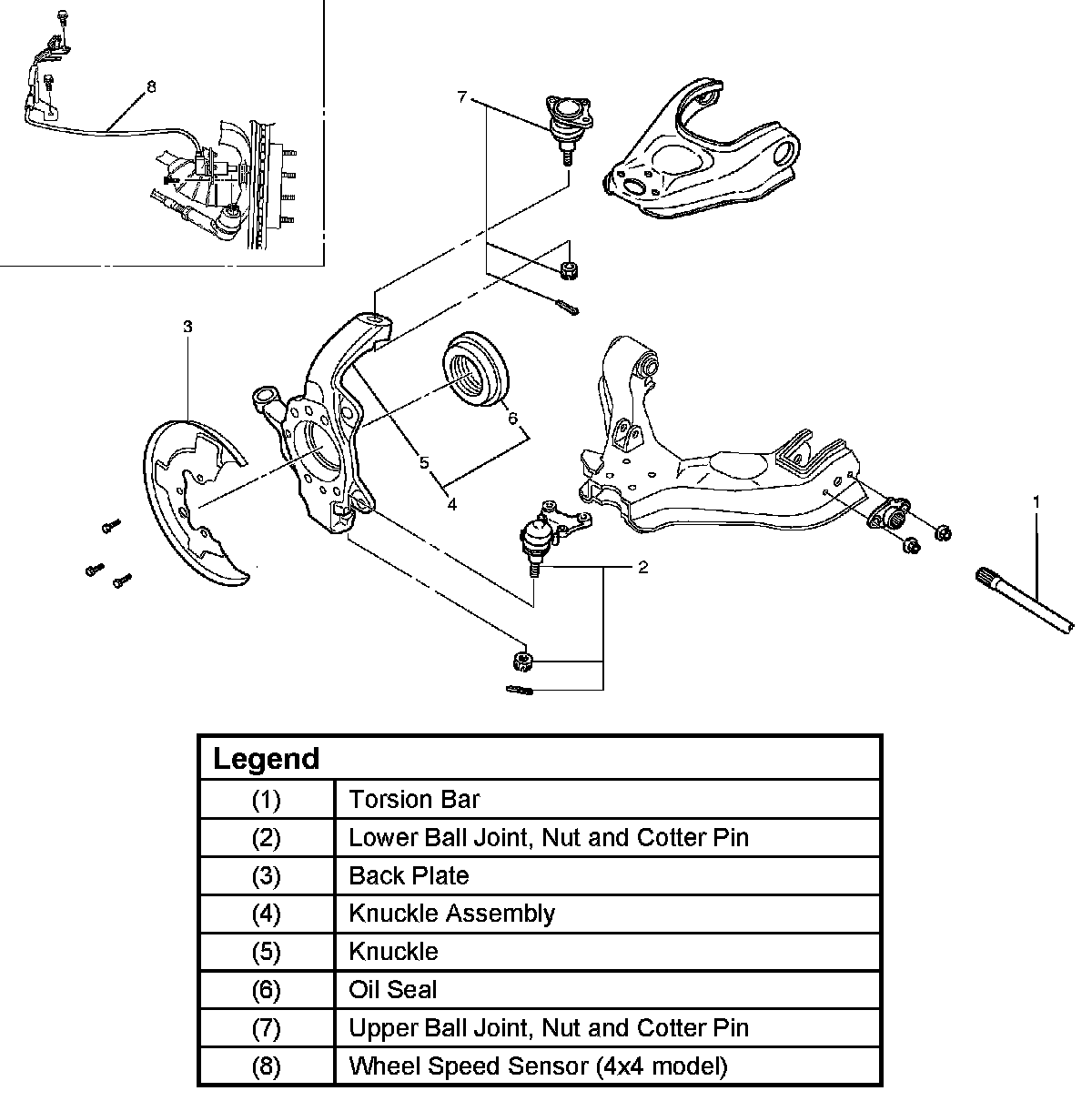 8

7

3

6

5

4

1

2

| Legend | |
|---|---|
| (1) | Torsion Bar |
| (2) | Lower Ball Joint, Nut and Cotter Pin |
| (3) | Back Plate |
| (4) | Knuckle Assembly |
| (5) | Knuckle |
| (6) | Oil Seal |
| (7) | Upper Ball Joint, Nut and Cotter Pin |
| (8) | Wheel Speed Sensor (4x4 model) |