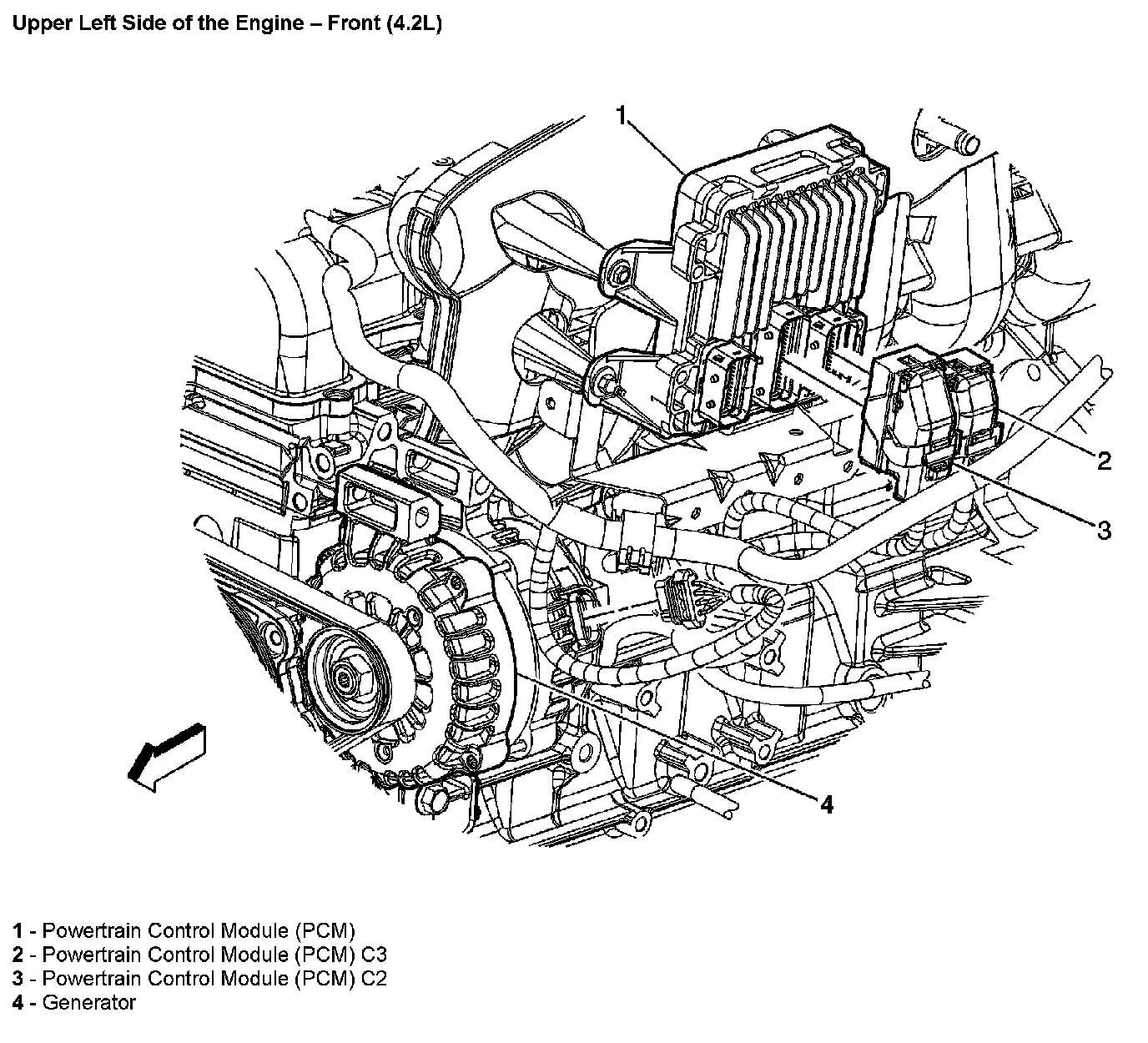 Upper Left Side of the Engine – Front (4.2L)

1

2

3

4

1 - Powertrain Control Module (PCM)
2 - Powertrain Control Module (PCM) C3
3 - Powertrain Control Module (PCM) C2
4 - Generator