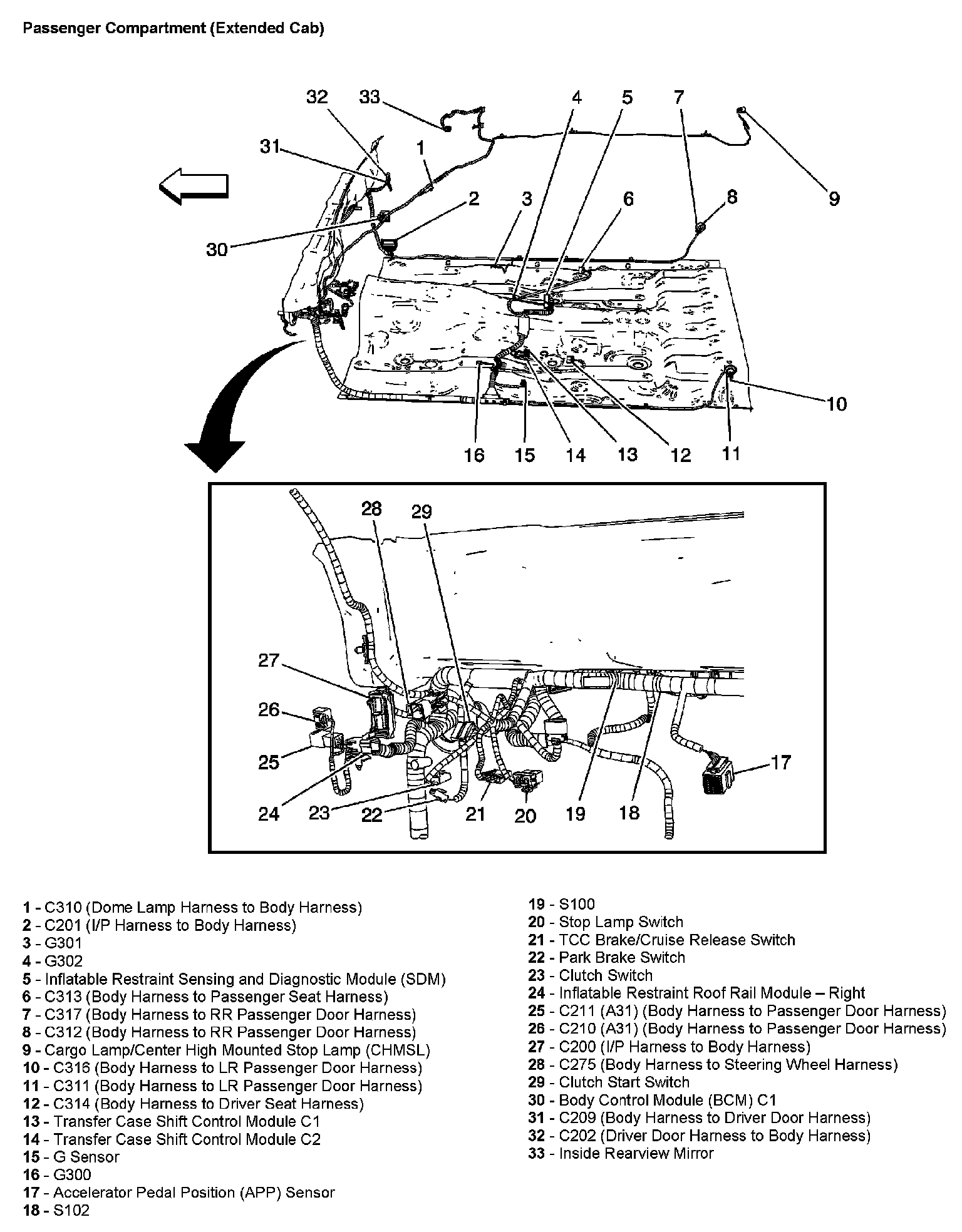 Passenger Compartment (Extended Cab)

32 33 4 5 7
31 1
2 3 6 8 9
30
10
16 15 14 13 12 11

28 29
27
26
25
17
24 23 22 21 20 19 18

1 - C310 (Dome Lamp Harness to Body Harness)
2 - C201 (I/P Harness to Body Harness)
3 - G301
4 - G302
5 - Inflatable Restraint Sensing and Diagnostic Module (SDM)
6 - C313 (Body Harness to Passenger Seat Harness)
7 - C317 (Body Harness to RR Passenger Door Harness)
8 - C312 (Body Harness to RR Passenger Door Harness)
9 - Cargo Lamp/Center High Mounted Stop Lamp (CHMSL)
10 - C316 (Body Harness to LR Passenger Door Harness)
11 - C311 (Body Harness to LR Passenger Door Harness)
12 - C314 (Body Harness to Driver Seat Harness)
13 - Transfer Case Shift Control Module C1
14 - Transfer Case Shift Control Module C2
15 - G Sensor
16 - G300
17 - Accelerator Pedal Position (APP) Sensor
18 - S102

19 - S100
20 - Stop Lamp Switch
21 - TCC Brake/Cruise Release Switch
22 - Park Brake Switch
23 - Clutch Switch
24 - Inflatable Restraint Roof Rail Module – Right
25 - C211 (A31) (Body Harness to Passenger Door Harness)
26 - C210 (A31) (Body Harness to Passenger Door Harness)
27 - C200 (I/P Harness to Body Harness)
28 - C275 (Body Harness to Steering Wheel Harness)
29 - Clutch Start Switch
30 - Body Control Module (BCM) C1
31 - C209 (Body Harness to Driver Door Harness)
32 - C202 (Driver Door Harness to Body Harness)
33 - Inside Rearview Mirror