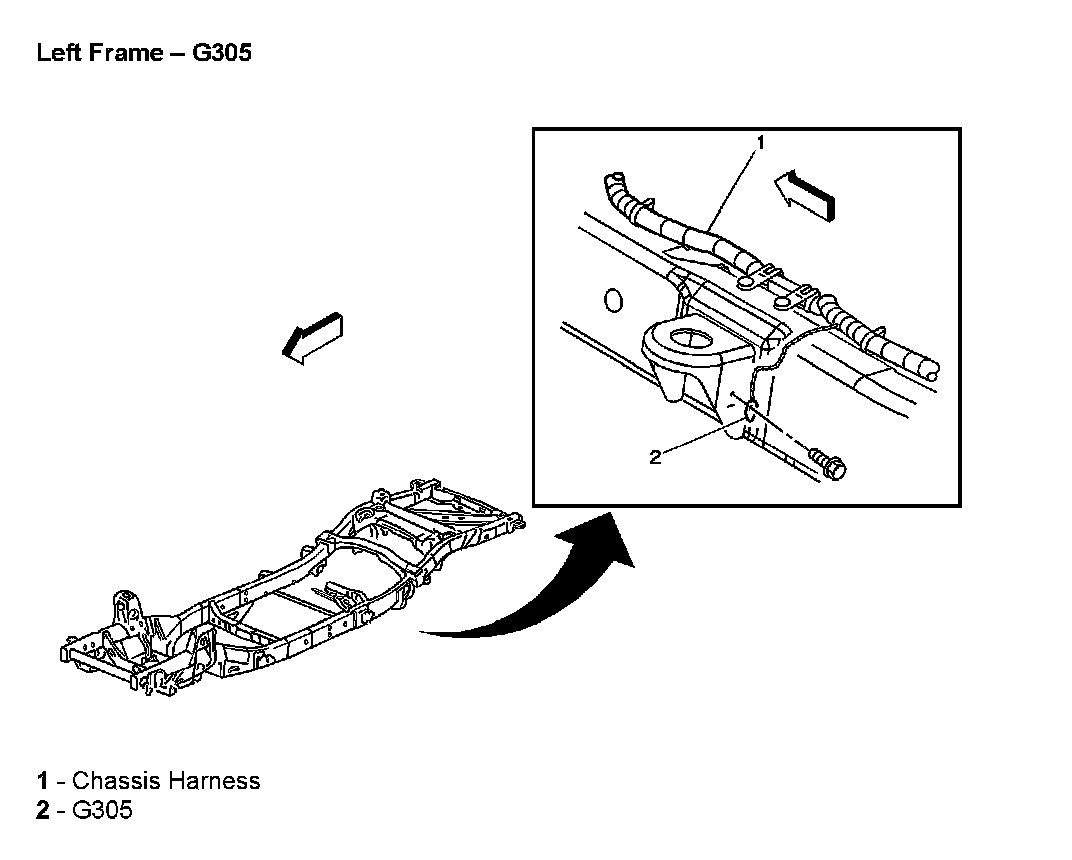 Left Frame – G305

1

2

1 - Chassis Harness
2 - G305