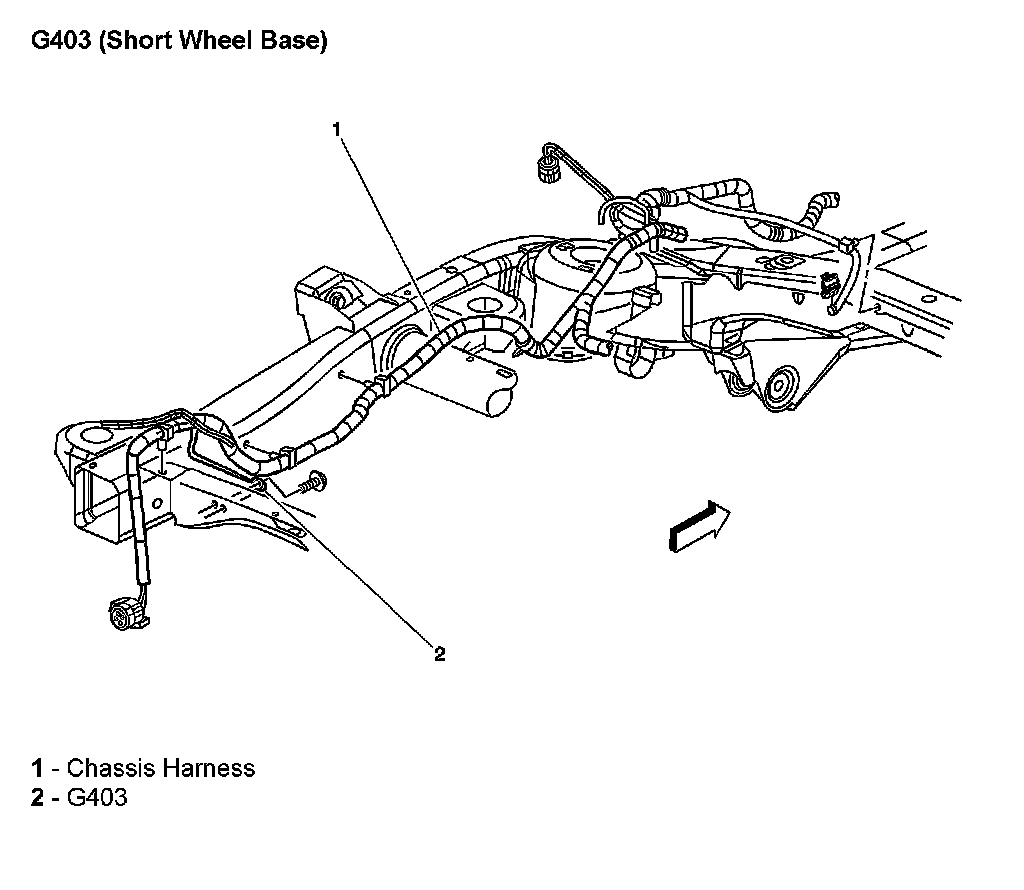 G403 (Short Wheel Base)

1

2

1 - Chassis Harness
2 - G403