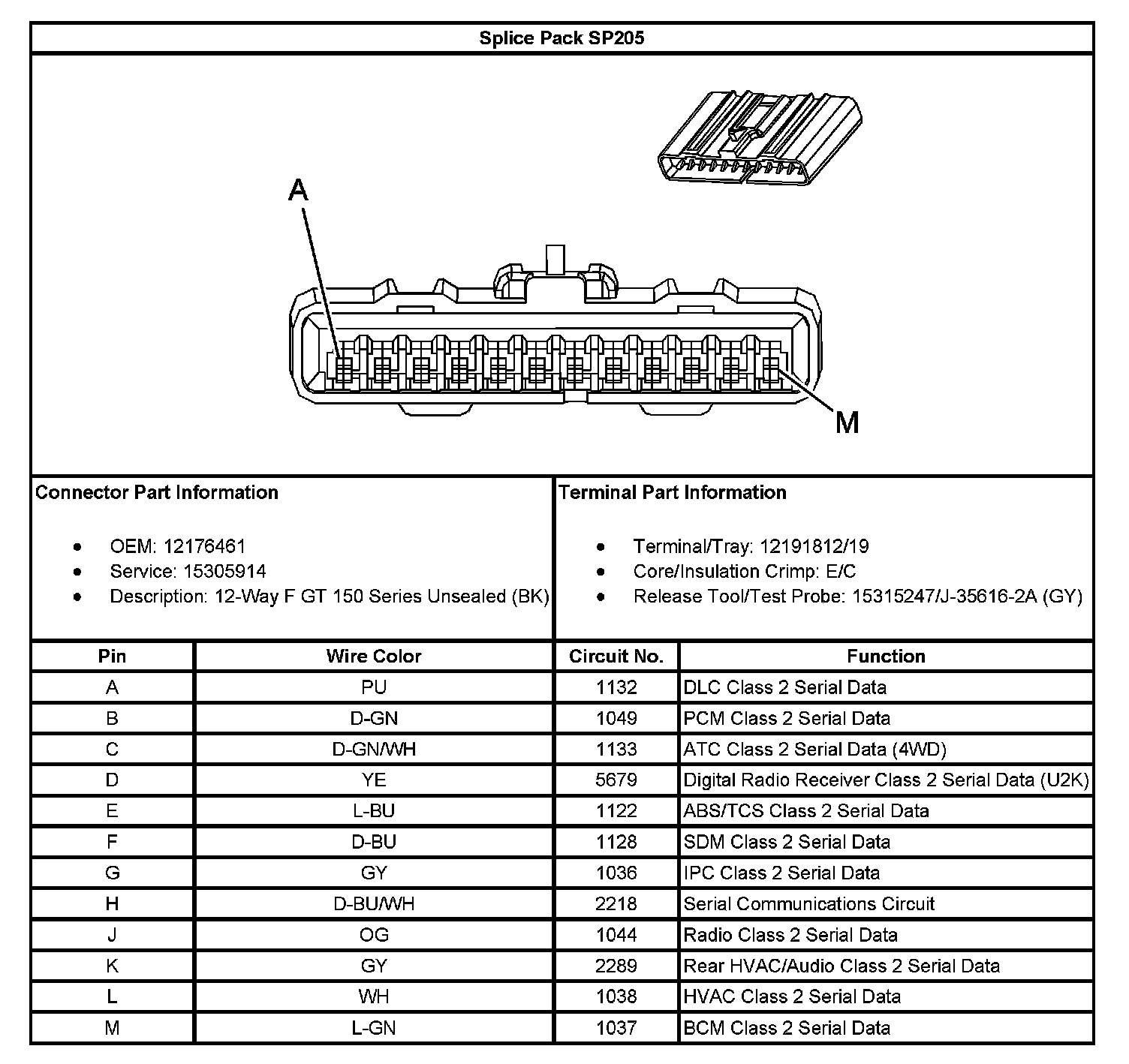 Splice Pack SP205

A

M

Connector Part Information

- OEM: 12176461
- Service: 15305914
- Description: 12-Way F GT 150 Series Unsealed (BK)

Terminal Part Information

- Terminal/Tray: 12191812/19
- Core/Insulation Crimp: E/C
- Release Tool/Test Probe: 15315247/J-35616-2A (GY)

| Pin | Wire Color | Circuit No. | Function |
|---|---|---|---|
| A | PU | 1132 | DLC Class 2 Serial Data |
| B | D-GN | 1049 | PCM Class 2 Serial Data |
| C | D-GN/WH | 1133 | ATC Class 2 Serial Data (4WD) |
| D | YE | 5679 | Digital Radio Receiver Class 2 Serial Data (U2K) |
| E | L-BU | 1122 | ABS/TCS Class 2 Serial Data |
| F | D-BU | 1128 | SDM Class 2 Serial Data |
| G | GY | 1036 | IPC Class 2 Serial Data |
| H | D-BU/WH | 2218 | Serial Communications Circuit |
| J | OG | 1044 | Radio Class 2 Serial Data |
| K | GY | 2289 | Rear HVAC/Audio Class 2 Serial Data |
| L | WH | 1038 | HVAC Class 2 Serial Data |
| M | L-GN | 1037 | BCM Class 2 Serial Data |