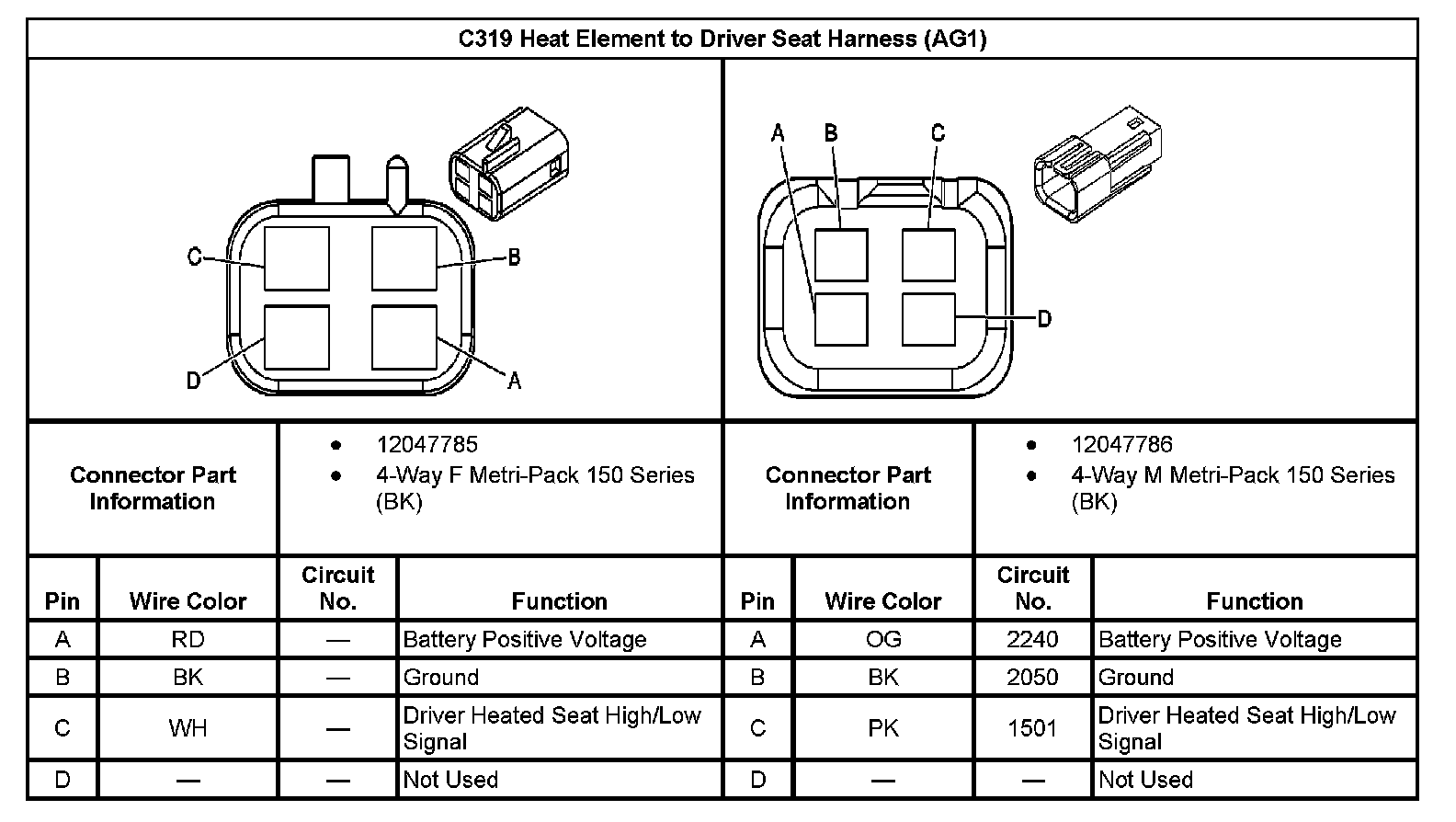 C319 Heat Element to Driver Seat Harness (AG1)

C
B
D
A

A
B
C
D

| Connector Part Information | • 12047785 • 4-Way F Metri-Pack 150 Series (BK) | Connector Part Information | • 12047786 • 4-Way M Metri-Pack 150 Series (BK) |
|---|---|---|---|

| Pin | Wire Color | Circuit No. | Function | Pin | Wire Color | Circuit No. | Function |
|---|---|---|---|---|---|---|---|
| A | RD | — | Battery Positive Voltage | A | OG | 2240 | Battery Positive Voltage |
| B | BK | — | Ground | B | BK | 2050 | Ground |
| C | WH | — | Driver Heated Seat High/Low Signal | C | PK | 1501 | Driver Heated Seat High/Low Signal |
| D | — | — | Not Used | D | — | — | Not Used |