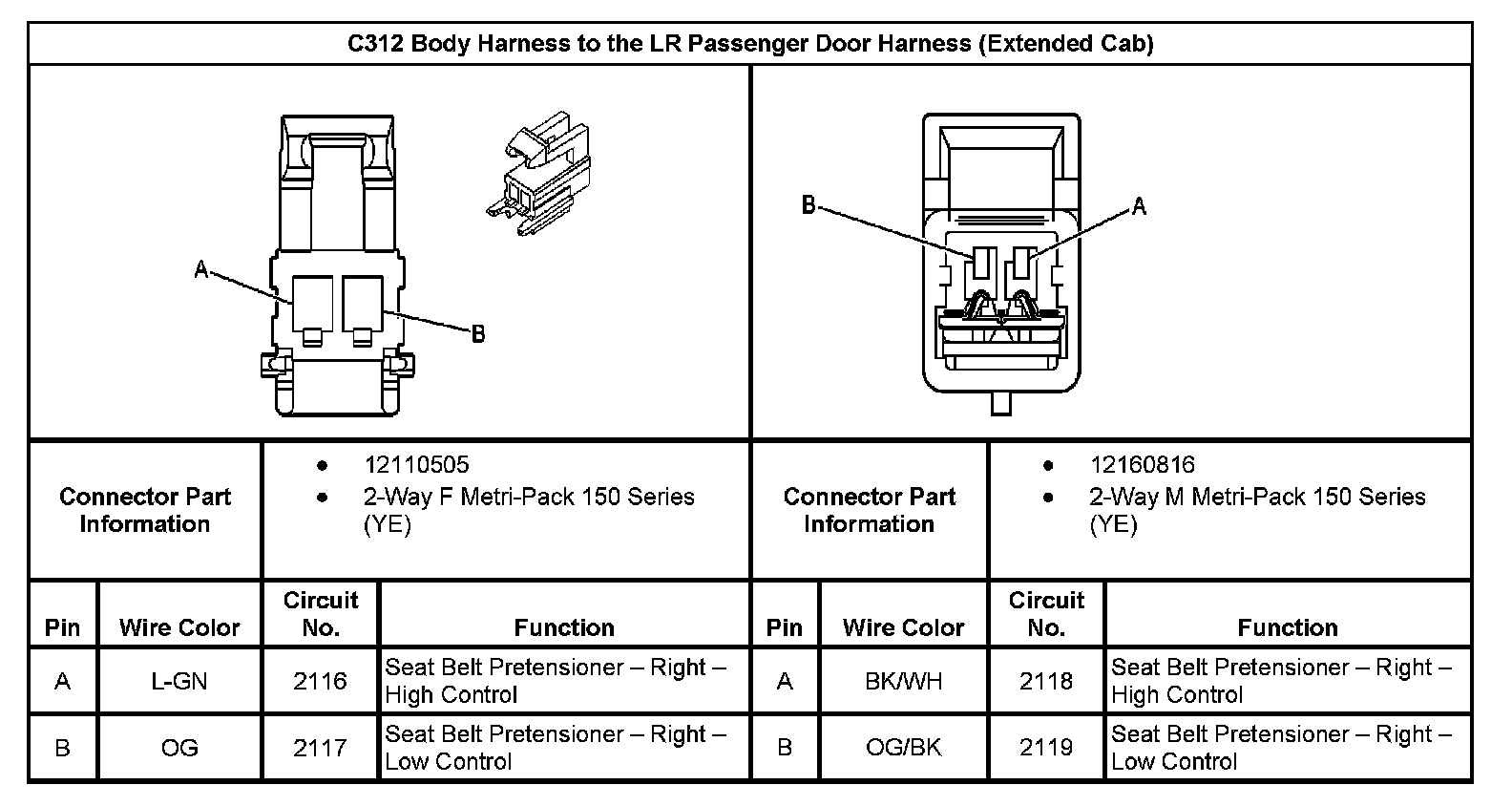 C312 Body Harness to the LR Passenger Door Harness (Extended Cab)

A

B

B

A

| Connector Part Information | • 12110505 • 2-Way F Metri-Pack 150 Series (YE) | Connector Part Information | • 12160816 • 2-Way M Metri-Pack 150 Series (YE) |
|---|---|---|---|

| Pin | Wire Color | Circuit No. | Function | Pin | Wire Color | Circuit No. | Function |
|---|---|---|---|---|---|---|---|
| A | L-GN | 2116 | Seat Belt Pretensioner – Right – High Control | A | BK/WH | 2118 | Seat Belt Pretensioner – Right – High Control |
| B | OG | 2117 | Seat Belt Pretensioner – Right – Low Control | B | OG/BK | 2119 | Seat Belt Pretensioner – Right – Low Control |