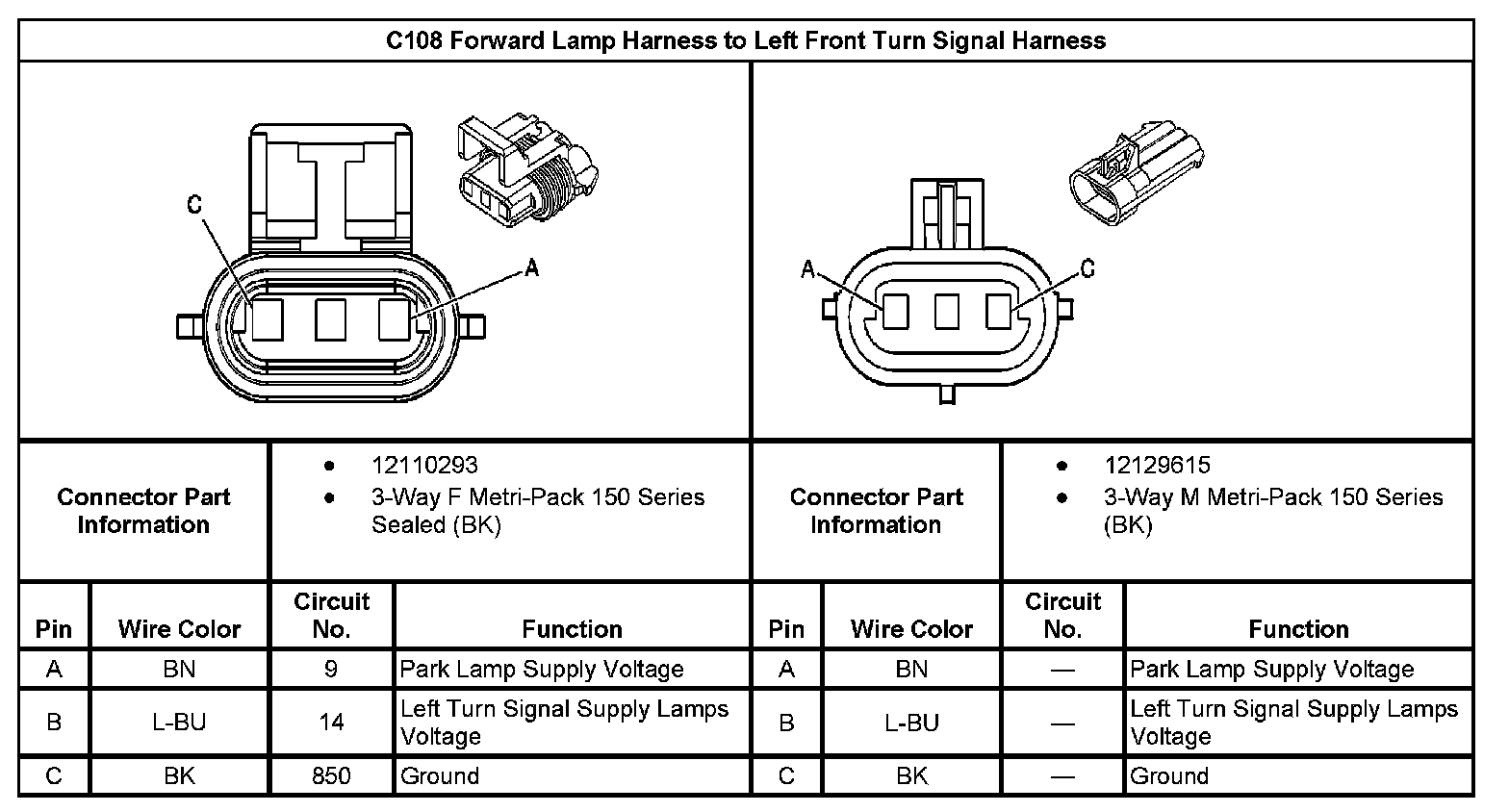 C108 Forward Lamp Harness to Left Front Turn Signal Harness

C

A

A

C

| Connector Part Information | • 12110293 • 3-Way F Metri-Pack 150 Series Sealed (BK) | Connector Part Information | • 12129615 • 3-Way M Metri-Pack 150 Series (BK) |
|---|---|---|---|

| Pin | Wire Color | Circuit No. | Function | Pin | Wire Color | Circuit No. | Function |
|---|---|---|---|---|---|---|---|
| A | BN | 9 | Park Lamp Supply Voltage | A | BN | — | Park Lamp Supply Voltage |
| B | L-BU | 14 | Left Turn Signal Supply Lamps Voltage | B | L-BU | — | Left Turn Signal Supply Lamps Voltage |
| C | BK | 850 | Ground | C | BK | — | Ground |