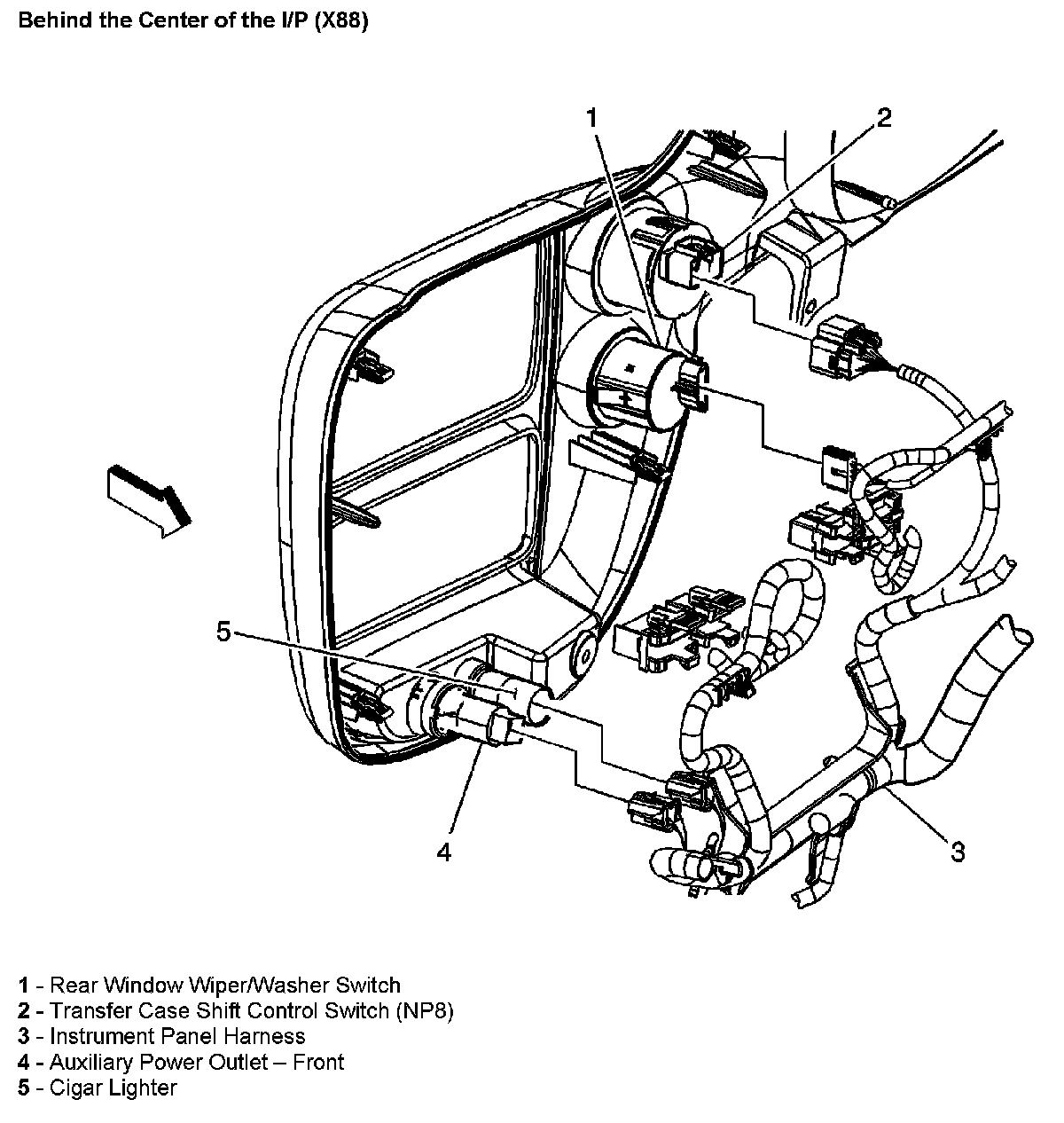 Behind the Center of the I/P (X88)

1

2

5

4

3

1 - Rear Window Wiper/Washer Switch
2 - Transfer Case Shift Control Switch (NP8)
3 - Instrument Panel Harness
4 - Auxiliary Power Outlet – Front
5 - Cigar Lighter