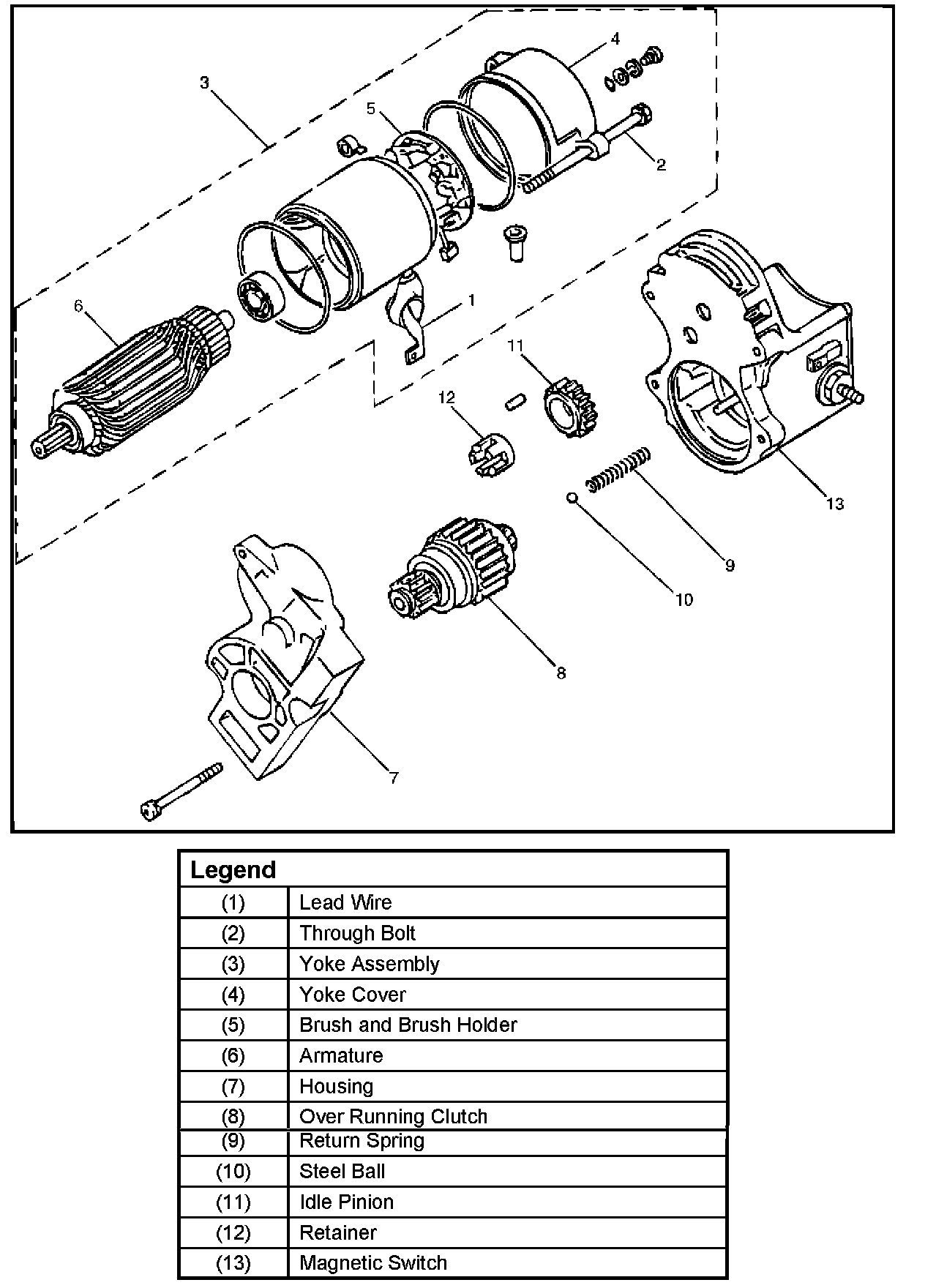 3
4
5
2
6
1
11
12
13
9
10
8
7

| Legend | |
|---|---|
| (1) | Lead Wire |
| (2) | Through Bolt |
| (3) | Yoke Assembly |
| (4) | Yoke Cover |
| (5) | Brush and Brush Holder |
| (6) | Armature |
| (7) | Housing |
| (8) | Over Running Clutch |
| (9) | Return Spring |
| (10) | Steel Ball |
| (11) | Idle Pinion |
| (12) | Retainer |
| (13) | Magnetic Switch |