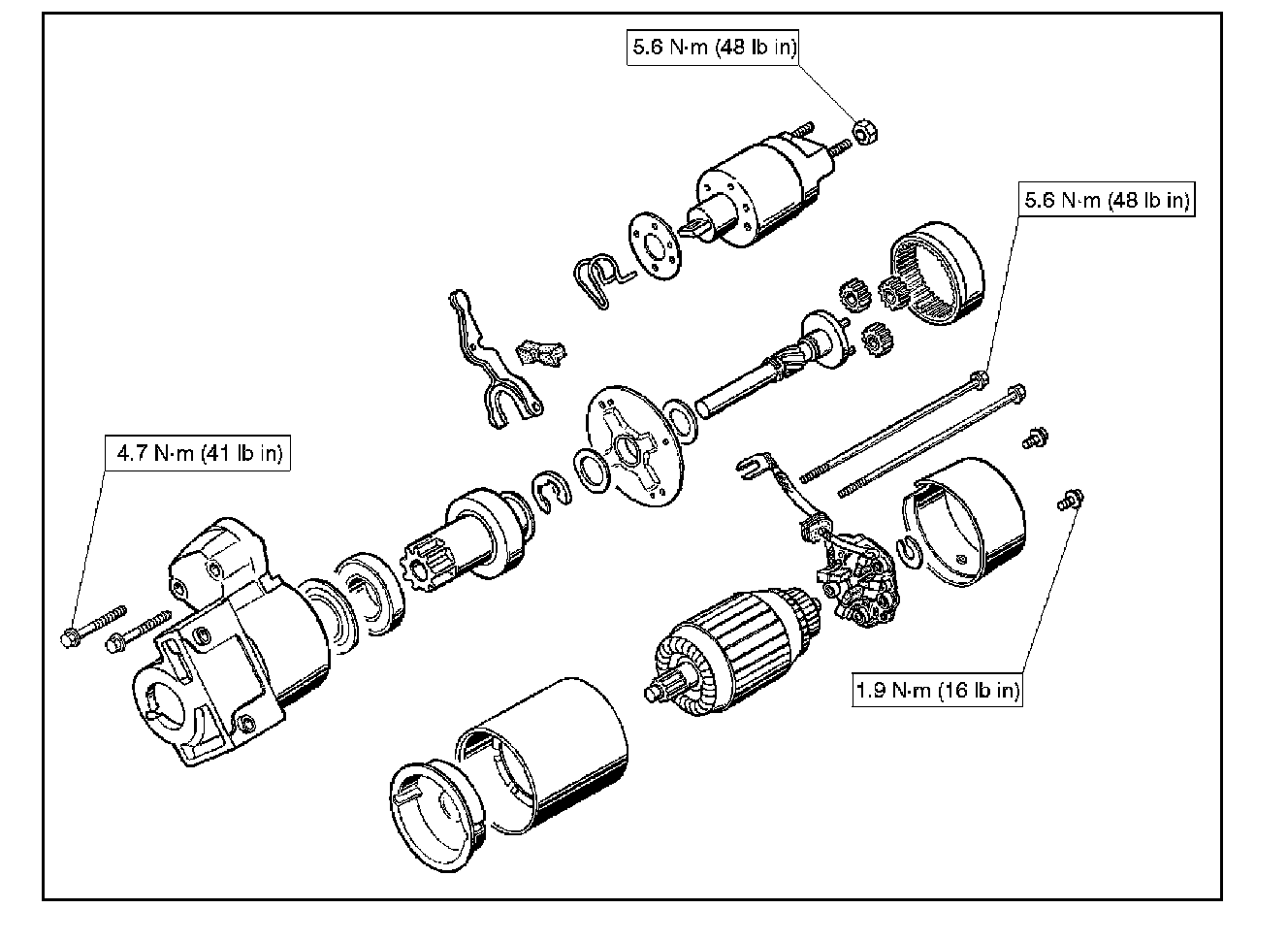 5.6 N·m (48 lb in)

5.6 N·m (48 lb in)

4.7 N·m (41 lb in)

1.9 N·m (16 lb in)