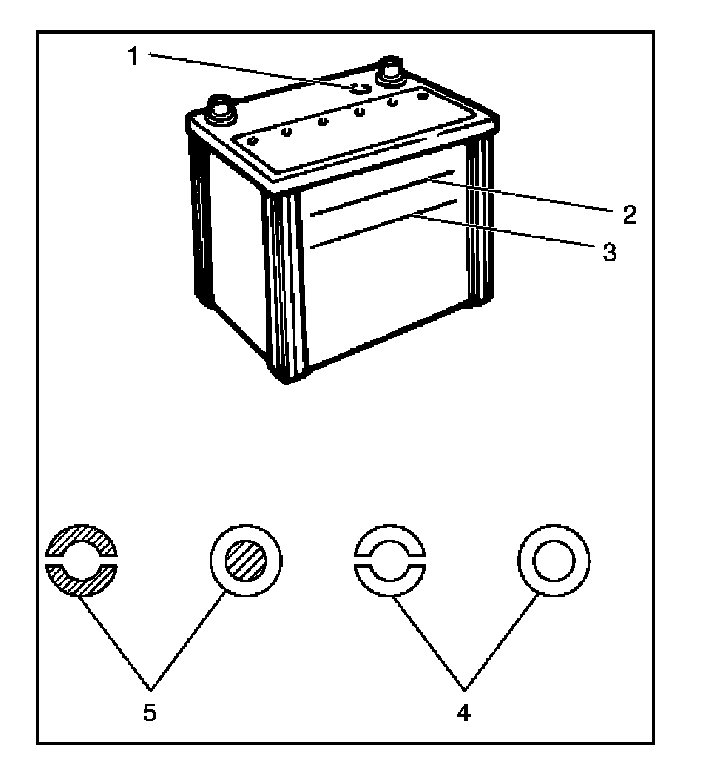 1
2
3
5
4