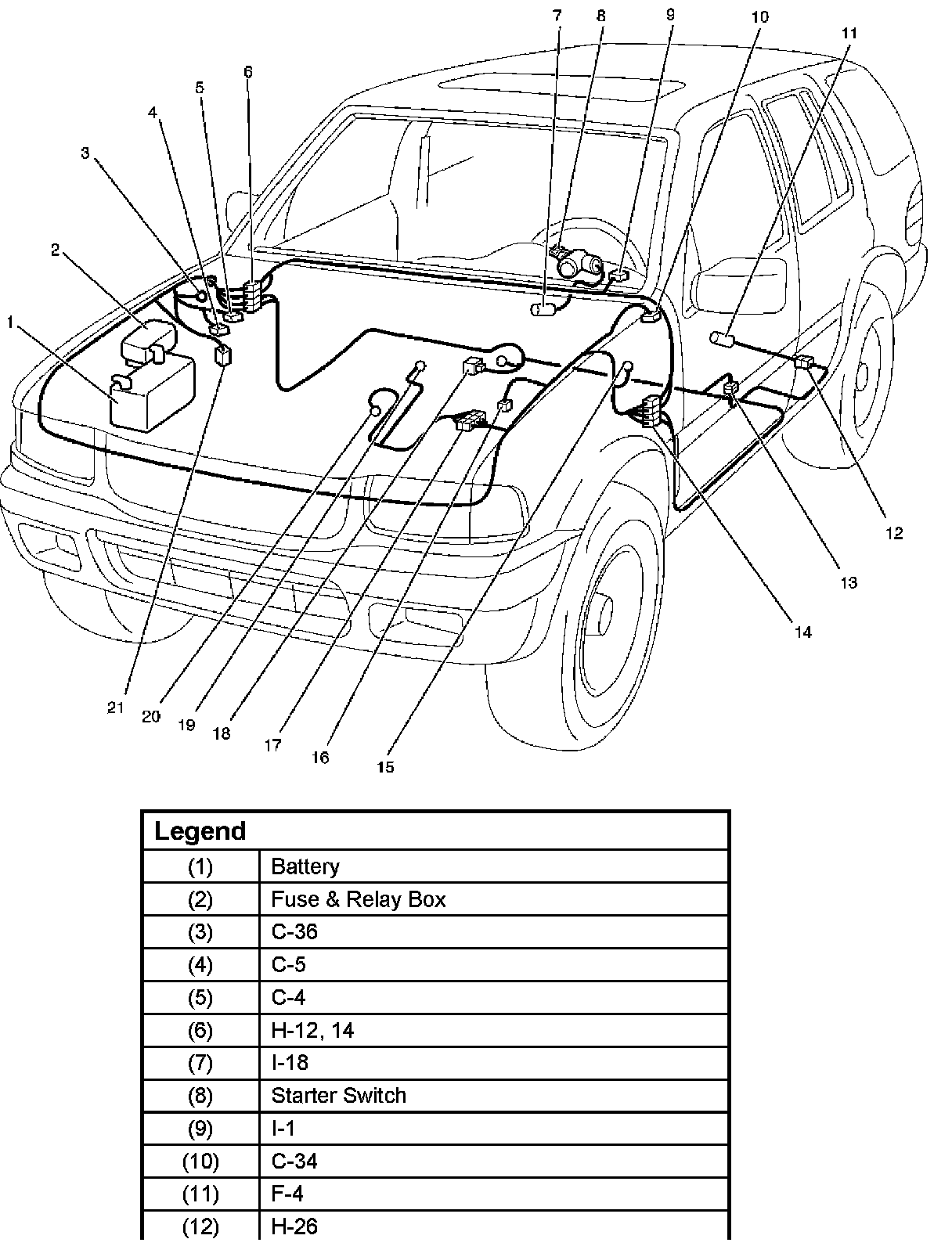 7 8 9 10 11
6
5
4
3
2
1
12
13
14
21 20 19 18 17 16 15

| Legend | |
|---|---|
| (1) | Battery |
| (2) | Fuse & Relay Box |
| (3) | C-36 |
| (4) | C-5 |
| (5) | C-4 |
| (6) | H-12, 14 |
| (7) | I-18 |
| (8) | Starter Switch |
| (9) | I-1 |
| (10) | C-34 |
| (11) | F-4 |
| (12) | H-26 |