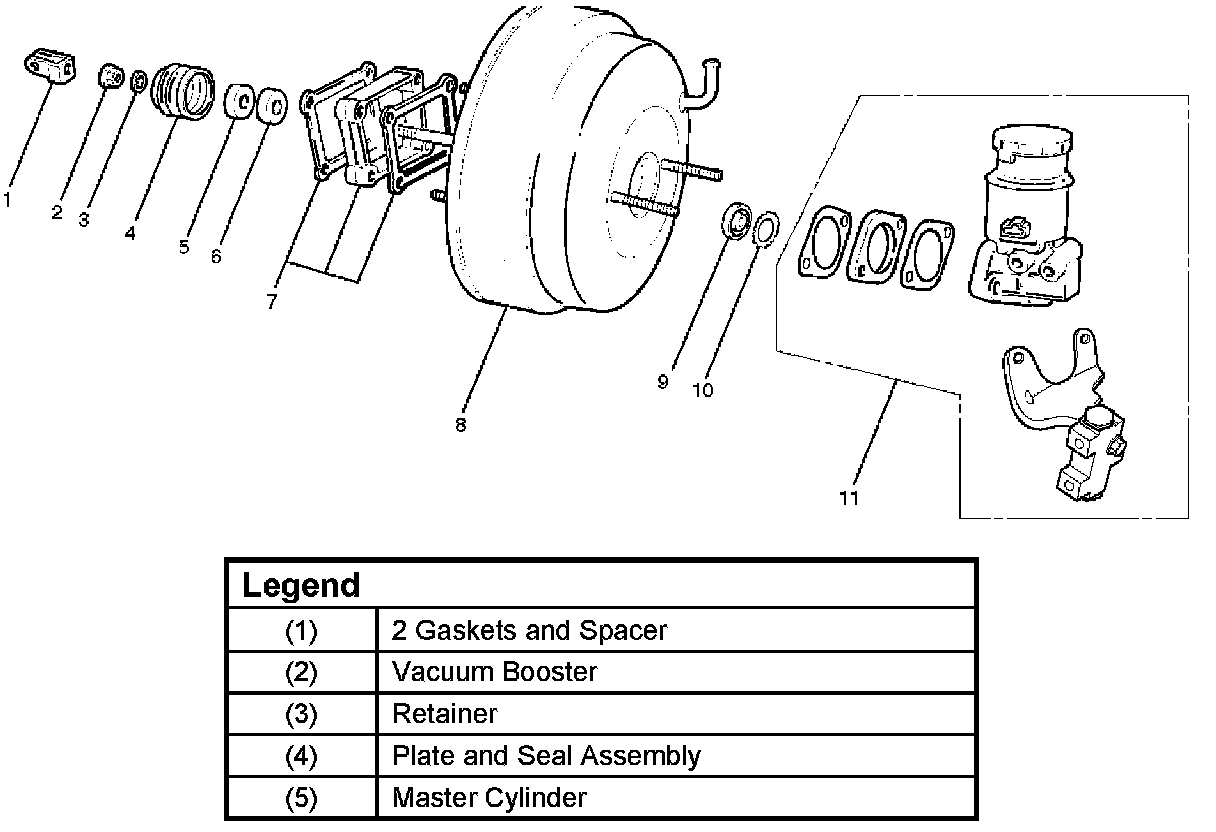 1
2
3
4
5
6
7
8
9
10
11

| Legend | |
|---|---|
| (1) | 2 Gaskets and Spacer |
| (2) | Vacuum Booster |
| (3) | Retainer |
| (4) | Plate and Seal Assembly |
| (5) | Master Cylinder |