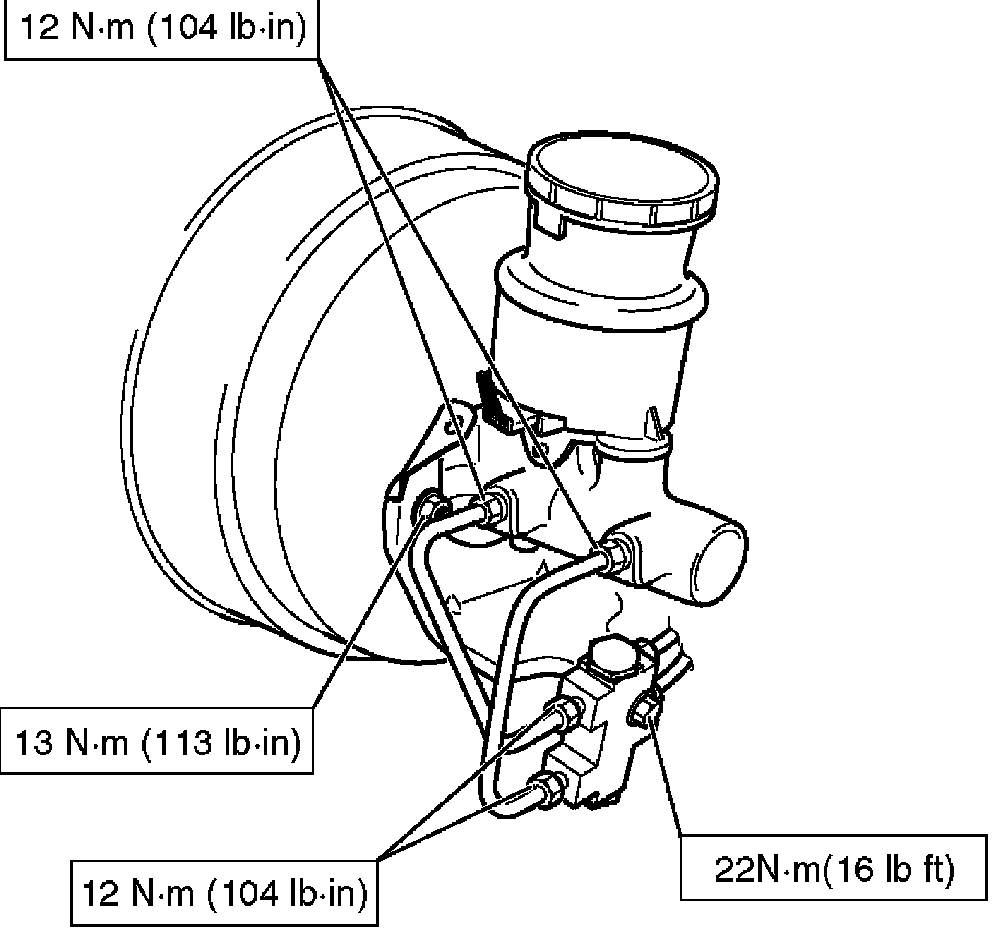 12 N·m (104 lb·in)

13 N·m (113 lb·in)

12 N·m (104 lb·in)

22N·m(16 lb ft)