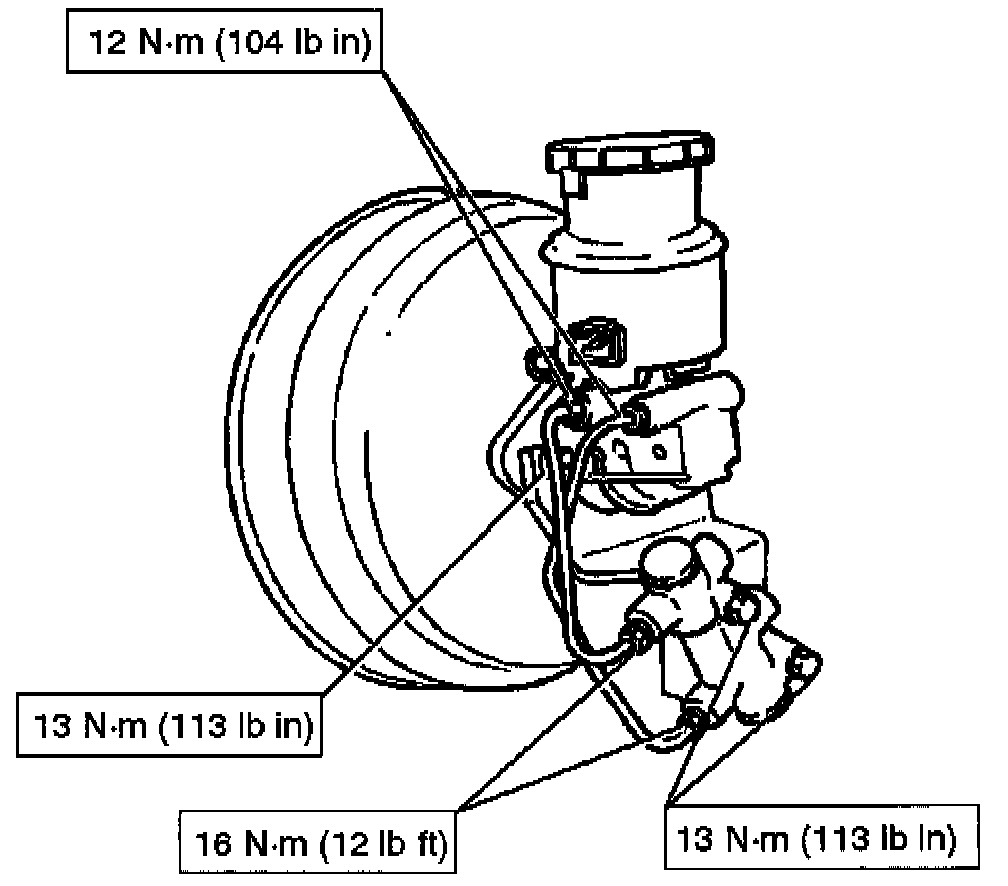 12 N·m (104 lb in)

13 N·m (113 lb in)

16 N·m (12 lb ft)

13 N·m (113 lb in)