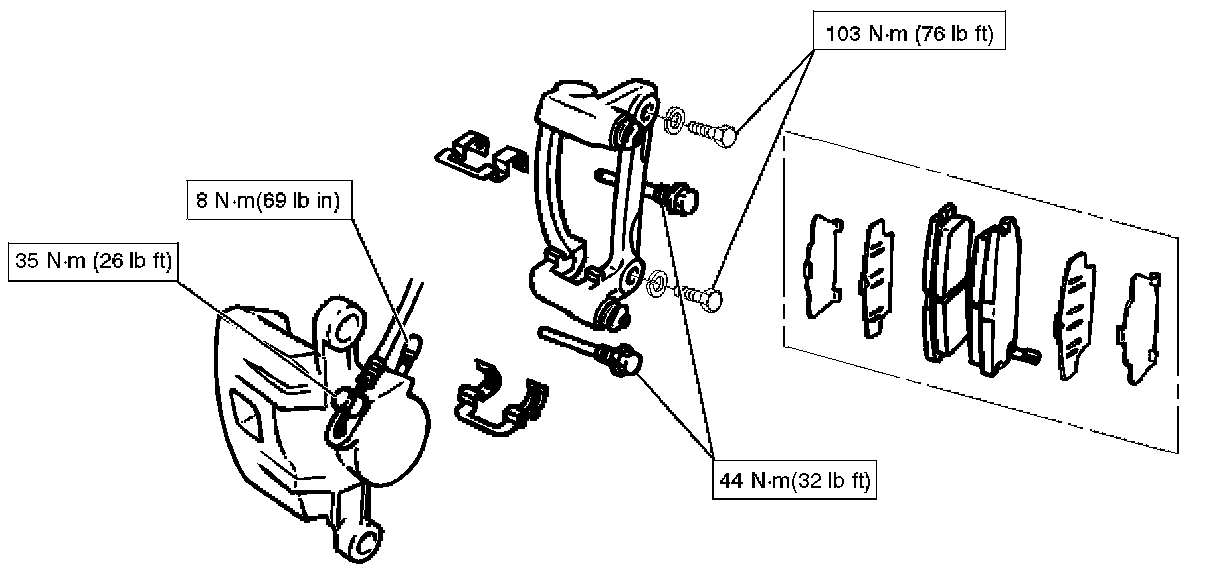 103 N·m (76 lb ft)

8 N·m(69 lb in)

35 N·m (26 lb ft)

44 N·m(32 lb ft)