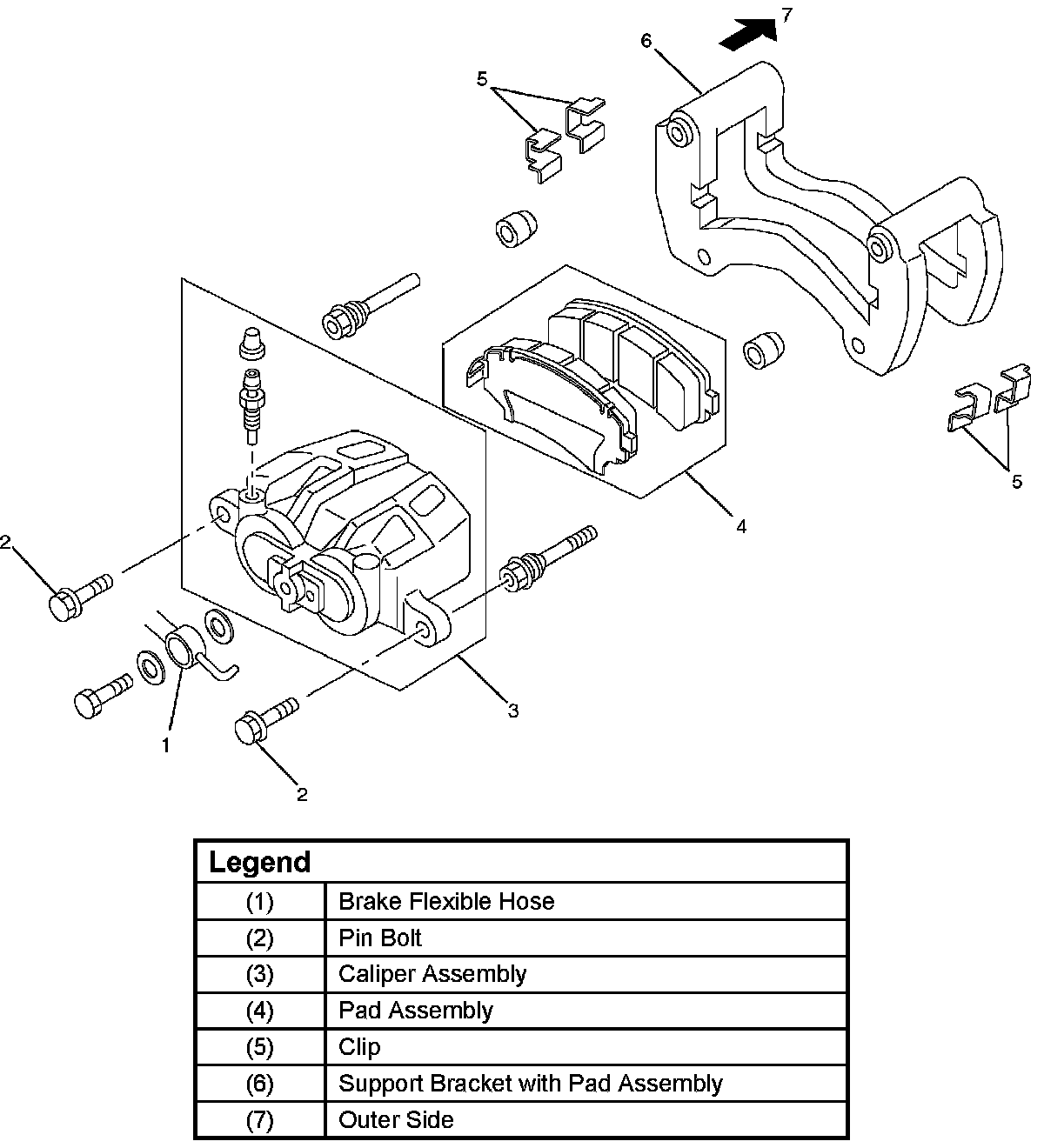 7
6
5
5
4
2
3
1
2

| Legend | |
|---|---|
| (1) | Brake Flexible Hose |
| (2) | Pin Bolt |
| (3) | Caliper Assembly |
| (4) | Pad Assembly |
| (5) | Clip |
| (6) | Support Bracket with Pad Assembly |
| (7) | Outer Side |