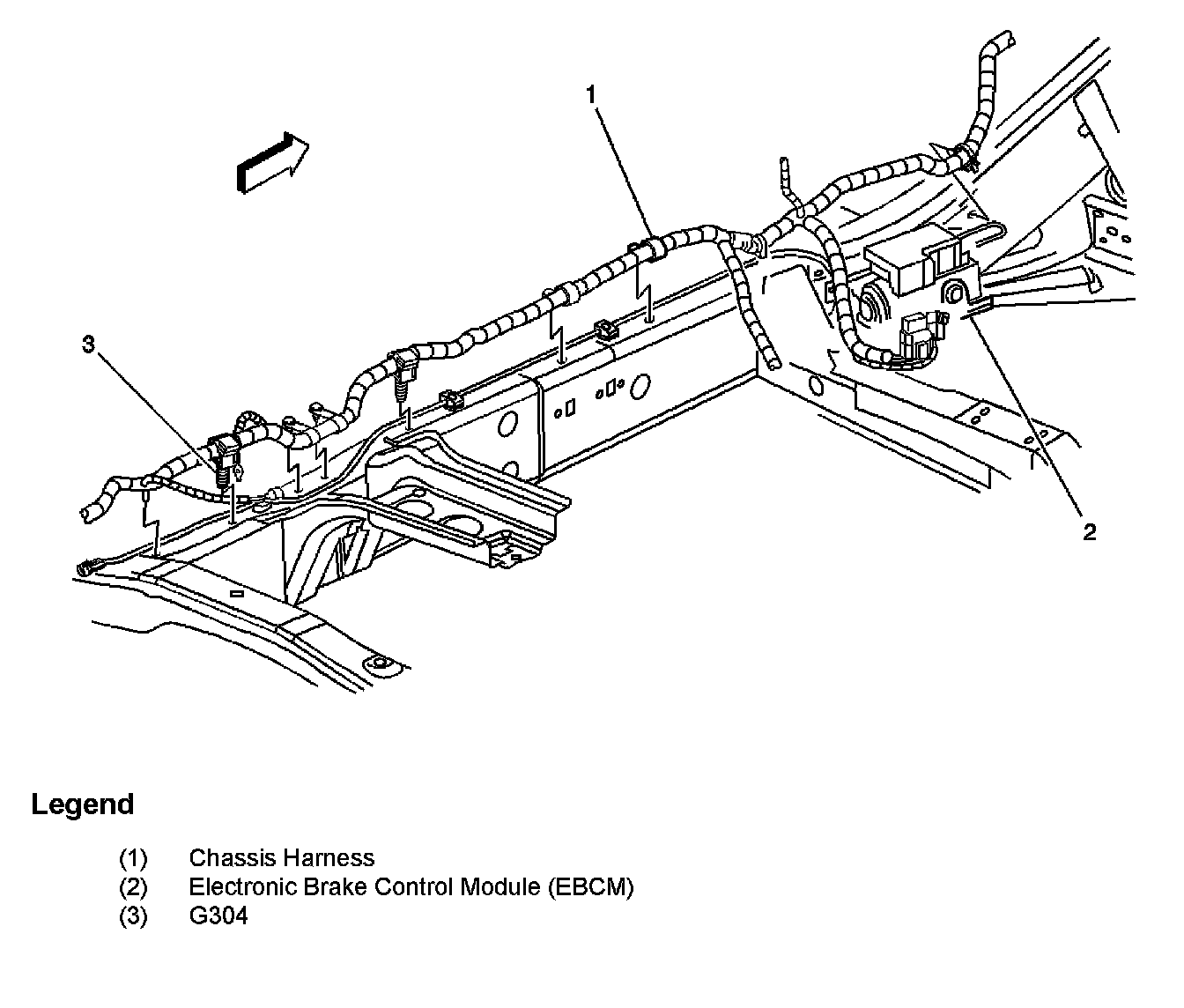 1

3

2

Legend

(1) Chassis Harness
(2) Electronic Brake Control Module (EBCM)
(3) G304