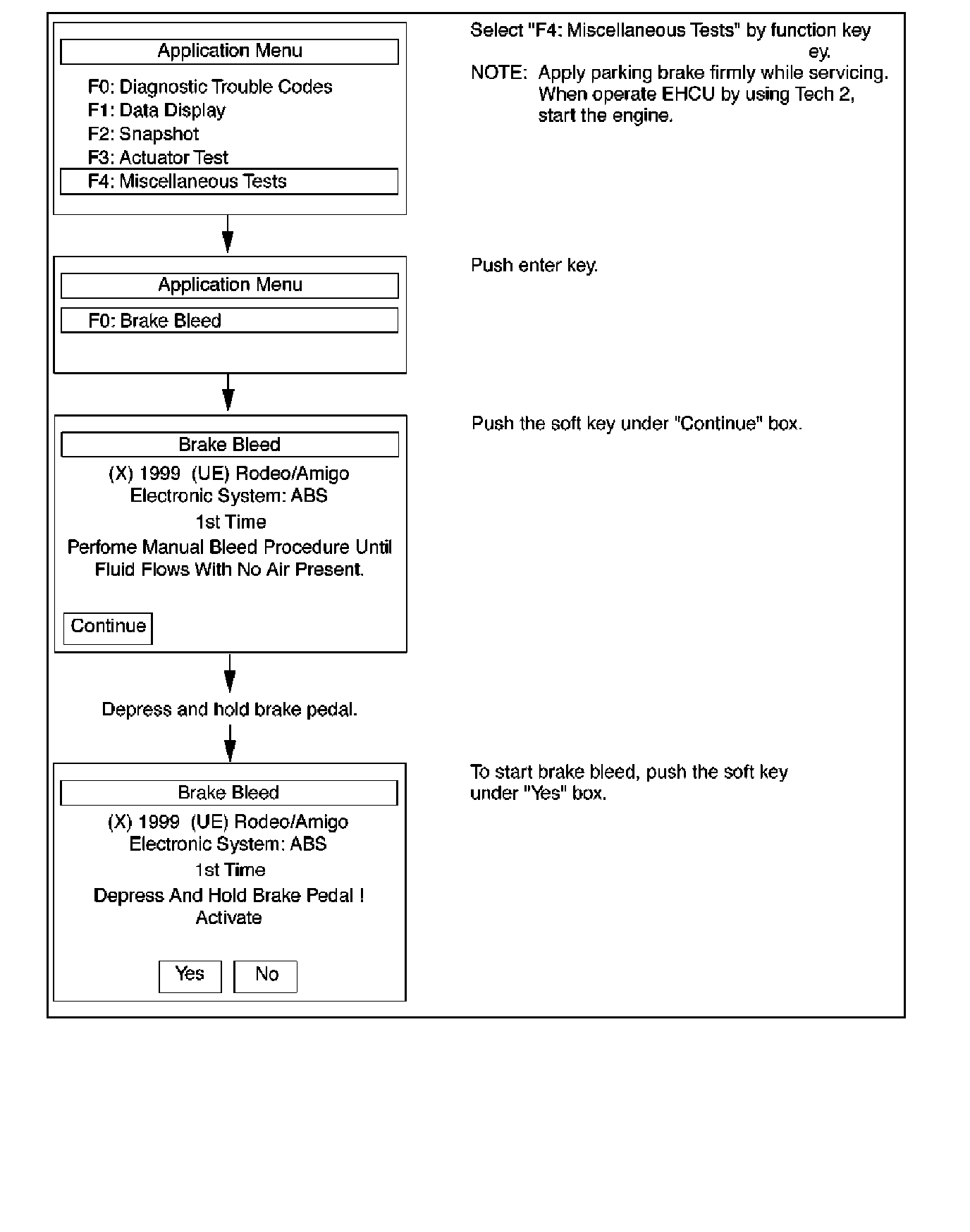 Application Menu

F0: Diagnostic Trouble Codes
F1: Data Display
F2: Snapshot
F3: Actuator Test
F4: Miscellaneous Tests

Select "F4: Miscellaneous Tests" by function key
ey.

NOTE: Apply parking brake firmly while servicing. When operate EHCU by using Tech 2, start the engine.

Application Menu

F0: Brake Bleed

Push enter key.

Brake Bleed

(X) 1999 (UE) Rodeo/Amigo
Electronic System: ABS
1st Time
Perfome Manual Bleed Procedure Until Fluid Flows With No Air Present.

Continue

Push the soft key under "Continue" box.

Depress and hold brake pedal.

Brake Bleed

(X) 1999 (UE) Rodeo/Amigo
Electronic System: ABS
1st Time
Depress And Hold Brake Pedal !
Activate

Yes No

To start brake bleed, push the soft key under "Yes" box.