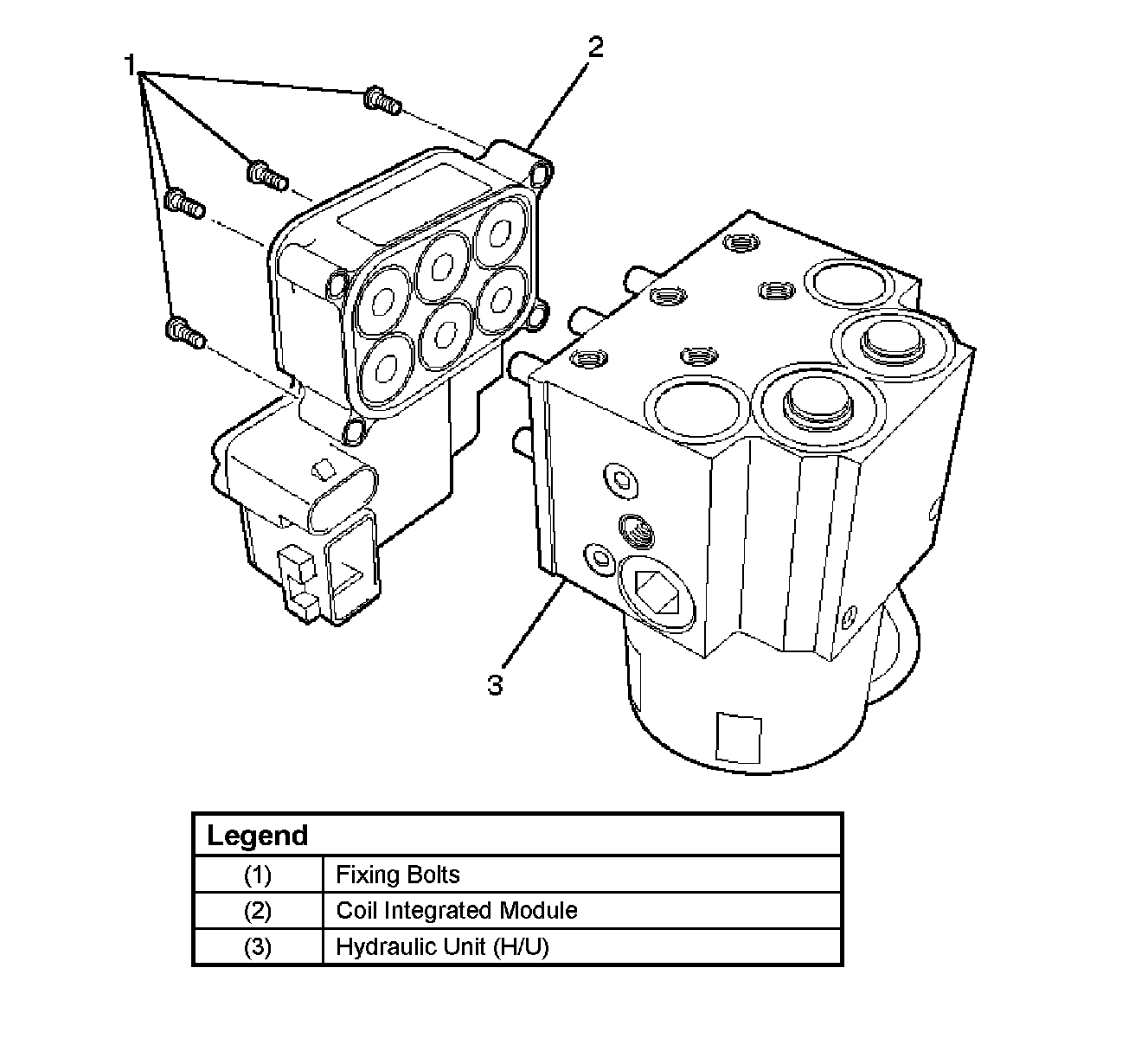 1
2
3

| Legend | |
|---|---|
| (1) | Fixing Bolts |
| (2) | Coil Integrated Module |
| (3) | Hydraulic Unit (H/U) |