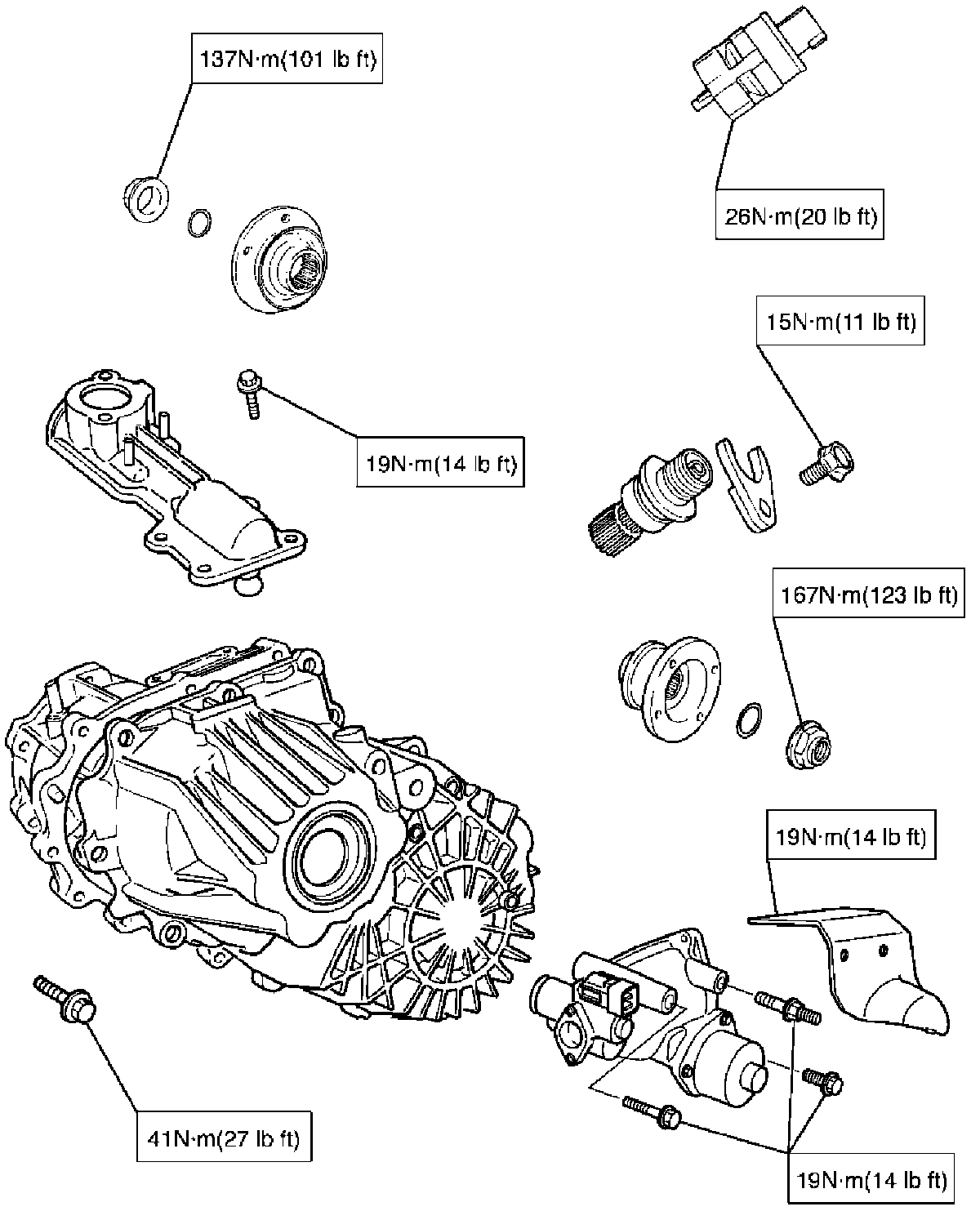 137N·m(101 lb ft)

26N·m(20 lb ft)

15N·m(11 lb ft)

19N·m(14 lb ft)

167N·m(123 lb ft)

19N·m(14 lb ft)

41N·m(27 lb ft)

19N·m(14 lb ft)